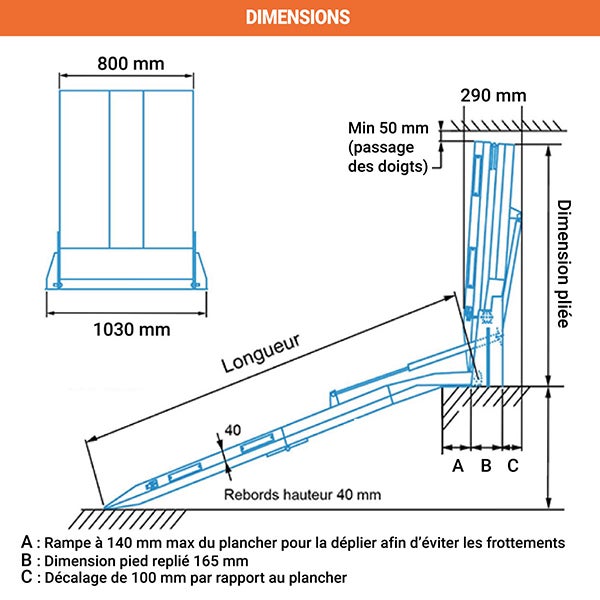 DIMENSIONS

800 mm

1030 mm

290 mm

Min 50 mm (passage des doigts)

Dimension pliée

Longueur

40

Rebords hauteur 40 mm

A B C

A : Rampe à 140 mm max du plancher pour la déplier afin d'éviter les frottements
B : Dimension pied replié 165 mm
C : Décalage de 100 mm par rapport au plancher