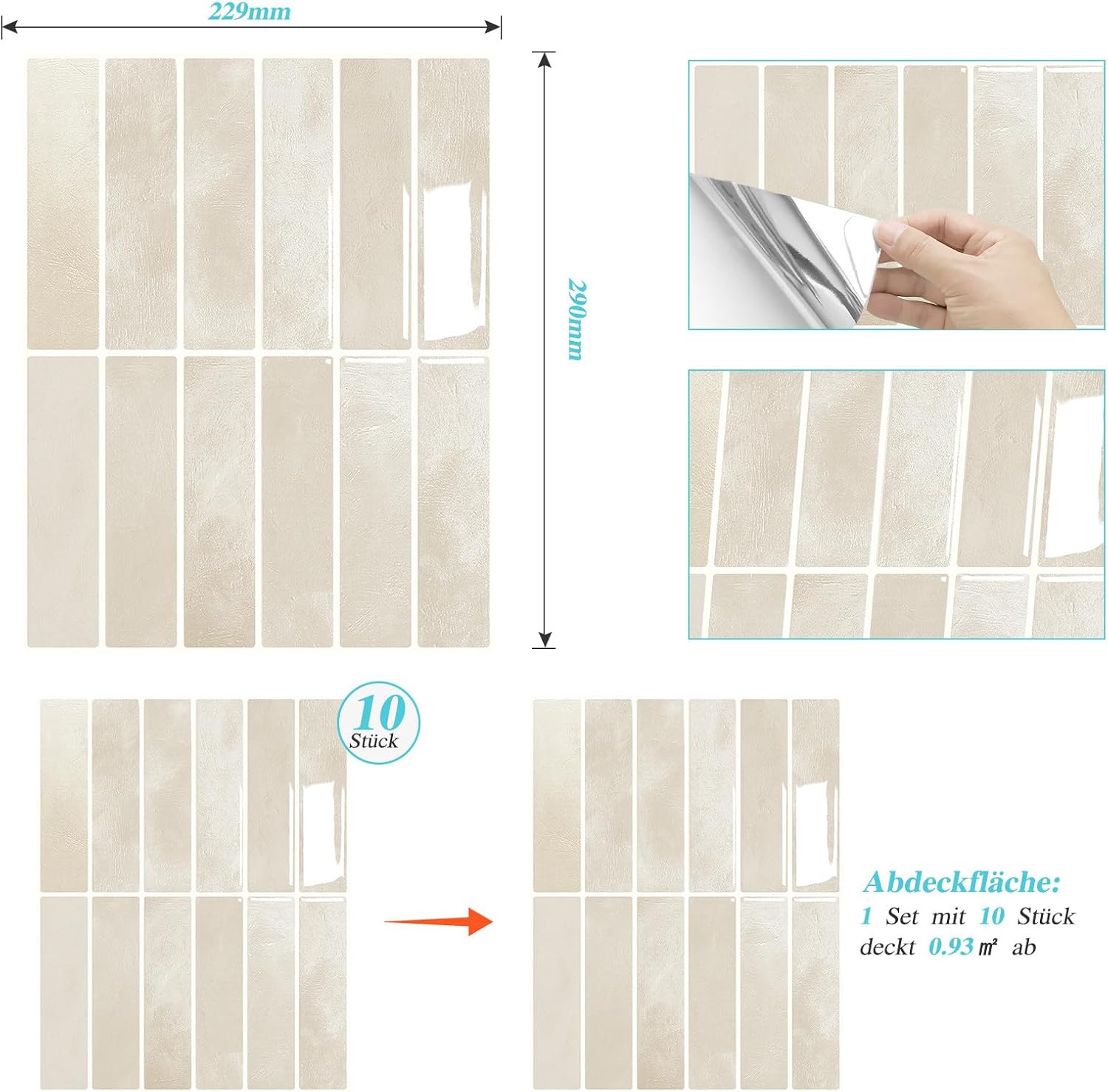 229mm

290mm

10
Stück

Abdeckfläche:
1 Set mit 10 Stück deckt 0.93 ㎡ ab