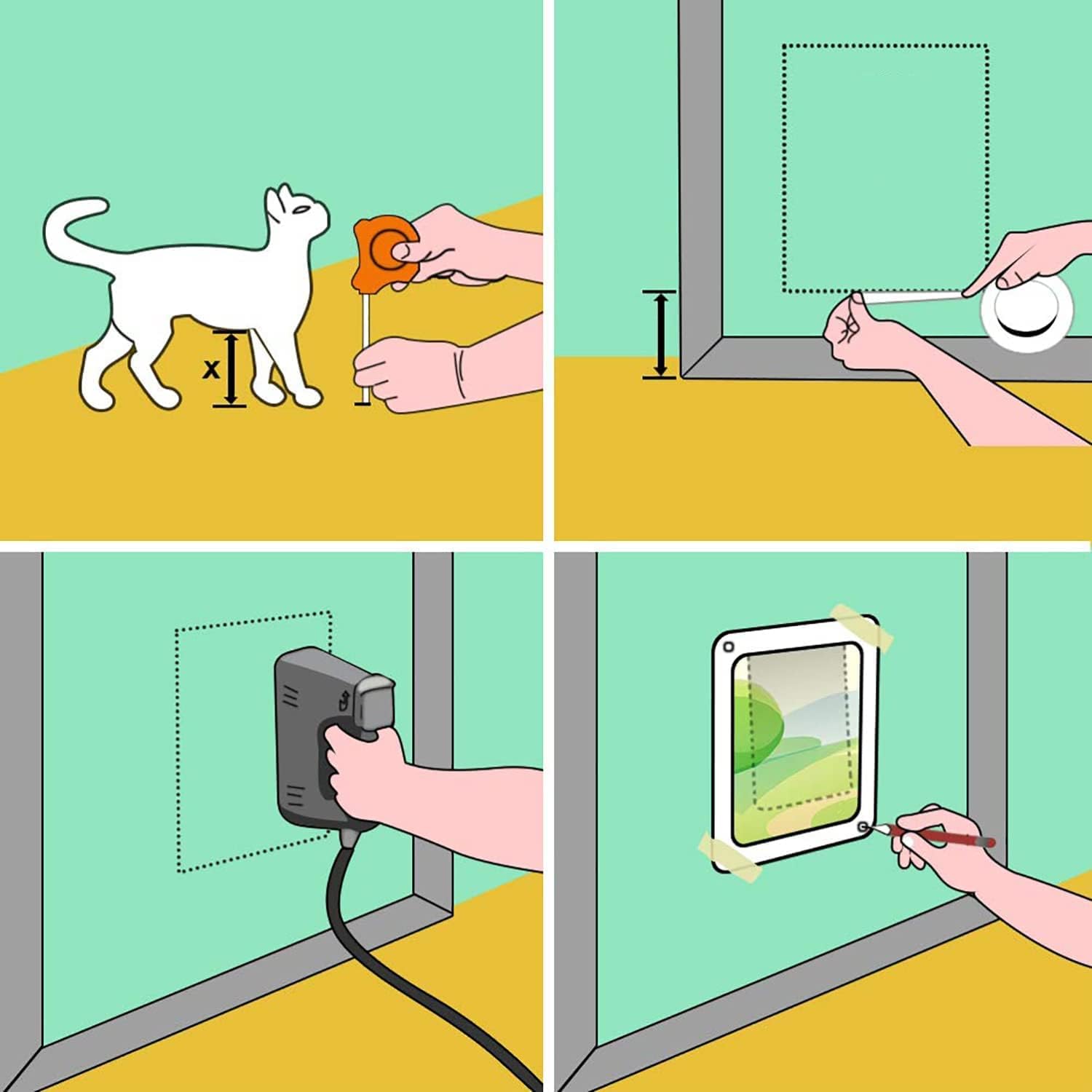 x