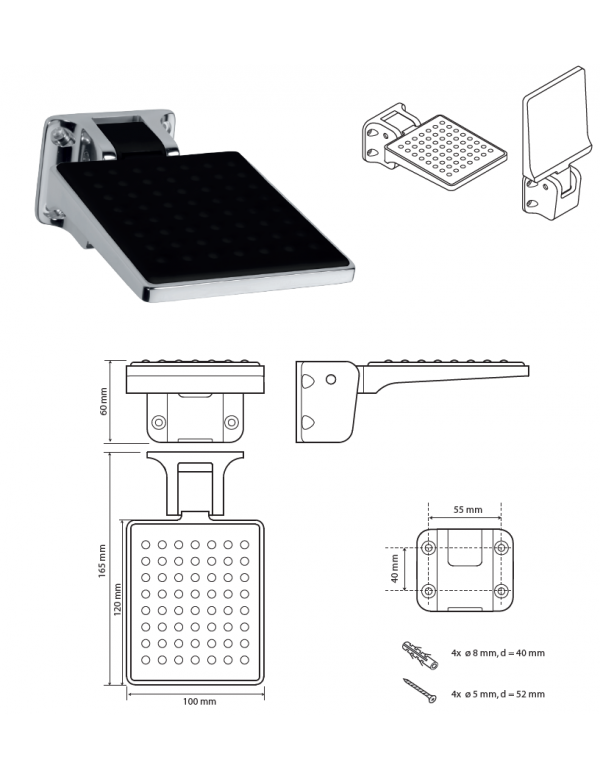 60 mm

165 mm

120 mm

100 mm

55 mm

40 mm

4x ø 8 mm, d = 40 mm

4x ø 5 mm, d = 52 mm