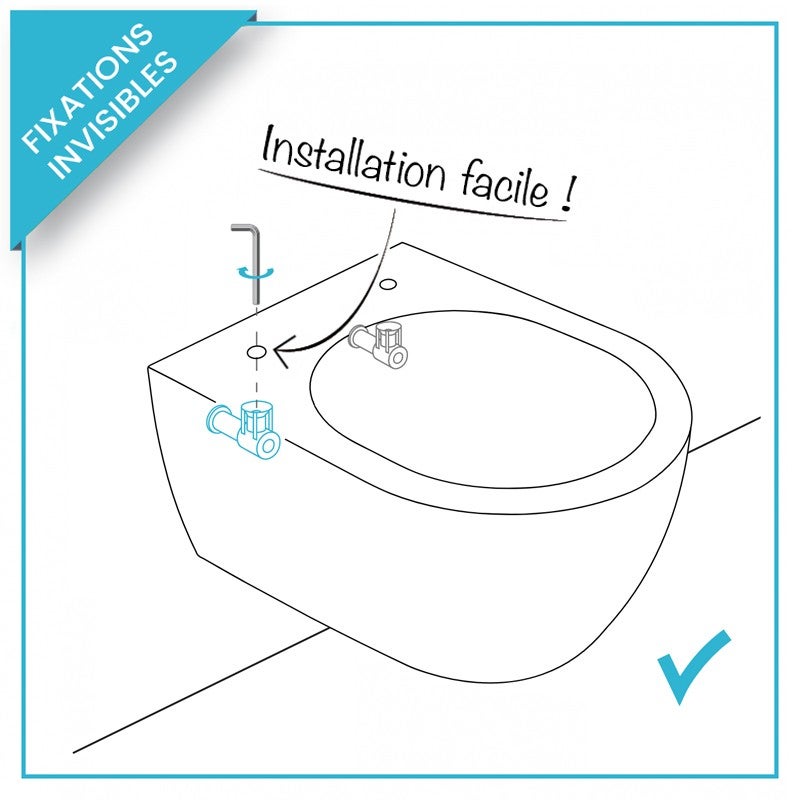 FIXATIONS INVISIBLES

Installation facile !