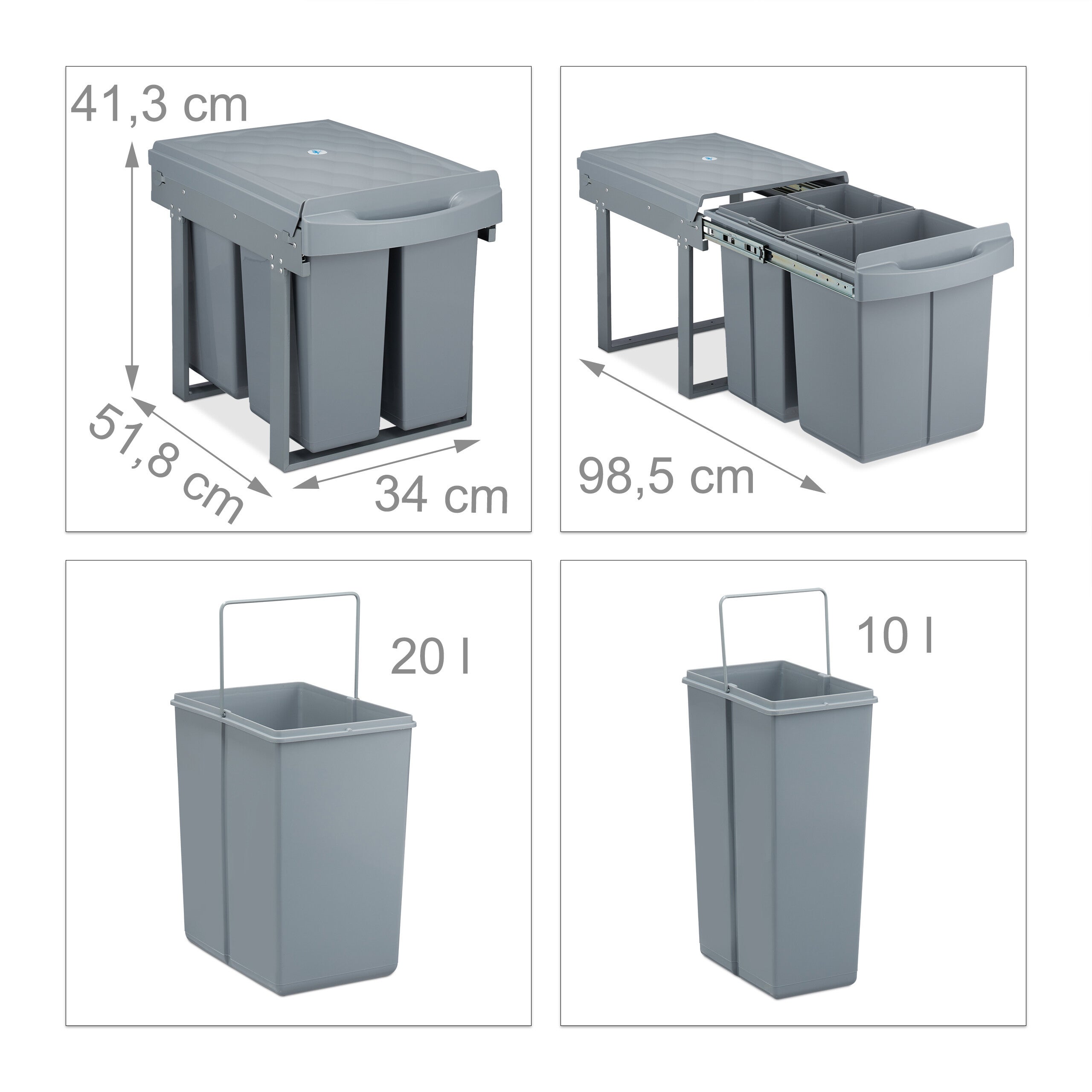 41,3 cm

51,8 cm

34 cm

98,5 cm

20 l

10 l