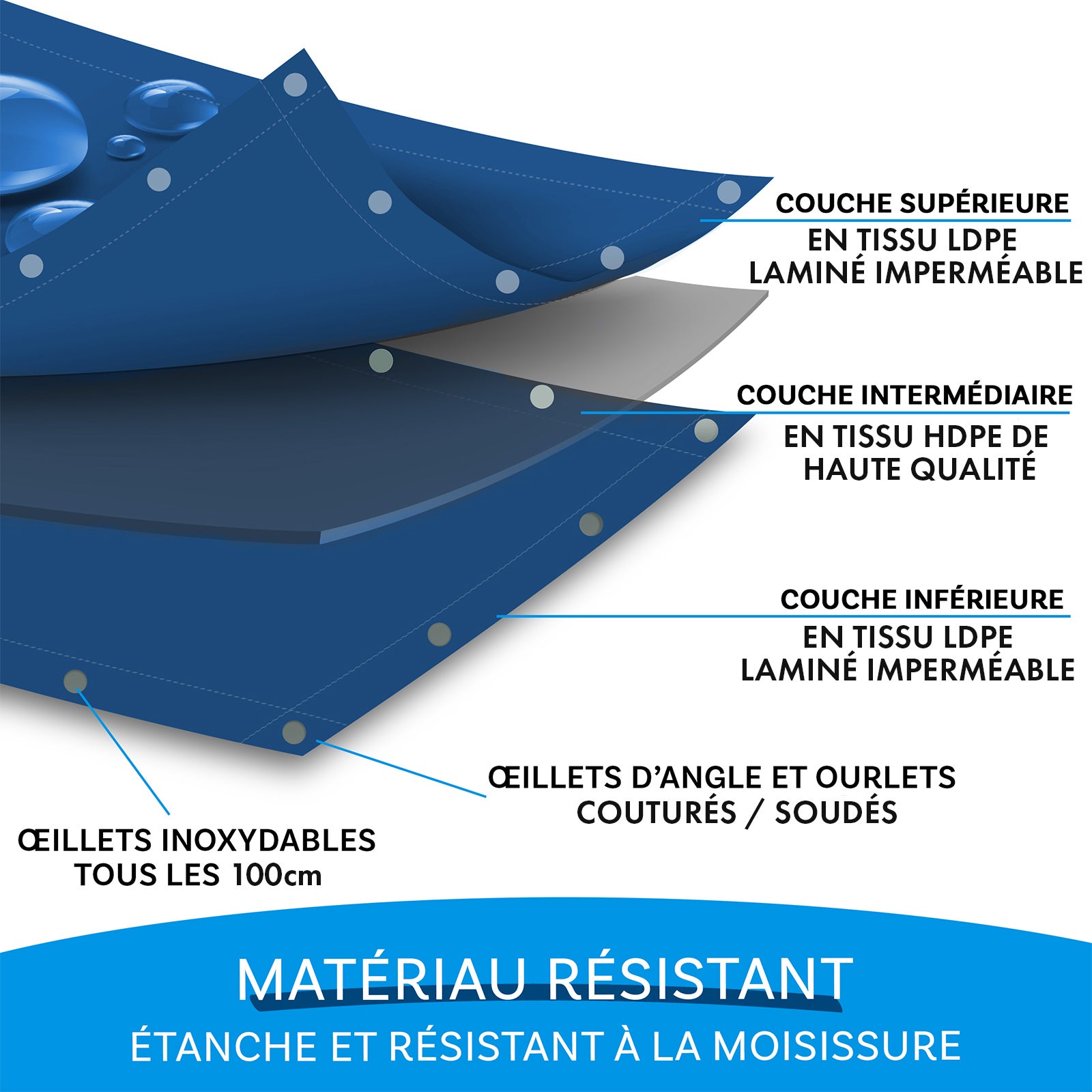 COUCHE SUPÉRIEURE
EN TISSU LDPE
LAMINÉ IMPERMÉABLE

COUCHE INTERMÉDIAIRE
EN TISSU HDPE DE
HAUTE QUALITÉ

COUCHE INFÉRIEURE
EN TISSU LDPE
LAMINÉ IMPERMÉABLE

ŒILLETS D'ANGLE ET OURLETS
COUTURÉS / SOUDÉS

ŒILLETS INOXYDABLES
TOUS LES 100cm

MATÉRIAU RÉSISTANT
ÉTANCHE ET RÉSISTANT À LA MOISISSURE