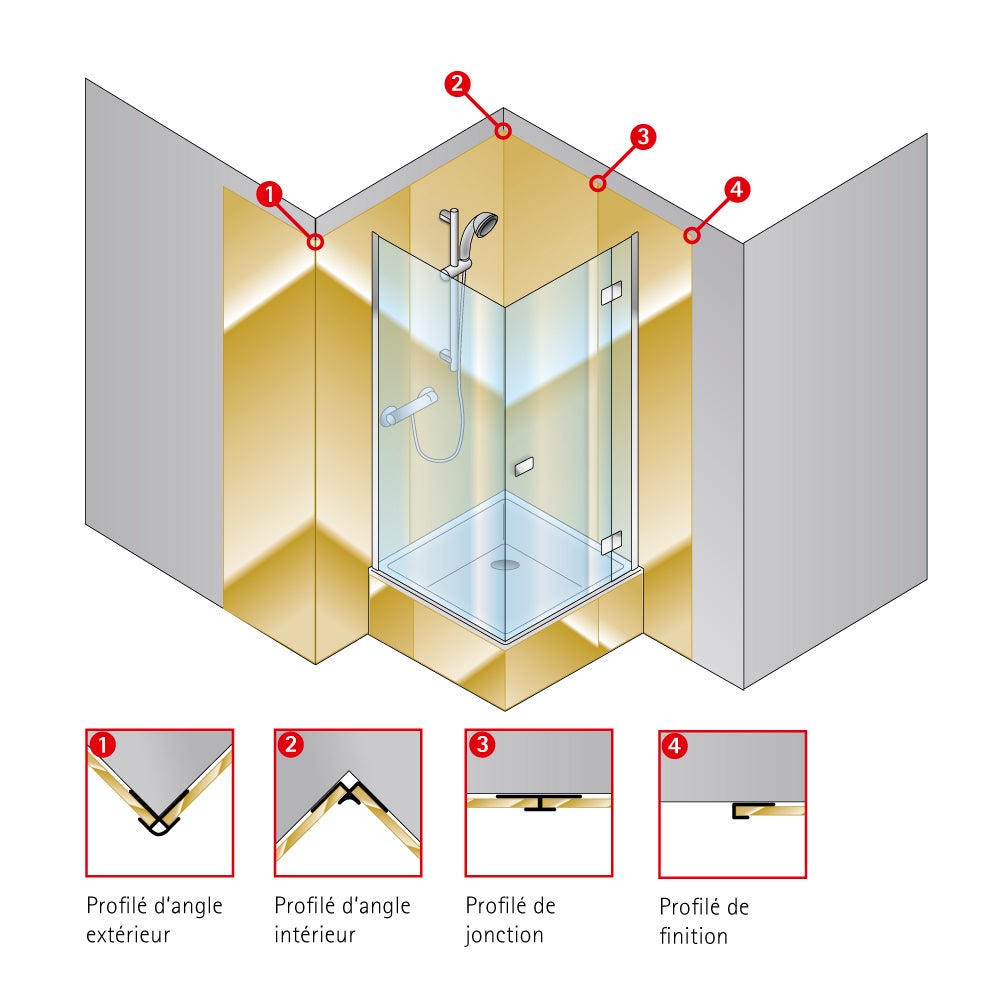 1
2
3
4

1
Profilé d'angle extérieur

2
Profilé d'angle intérieur

3
Profilé de jonction

4
Profilé de finition