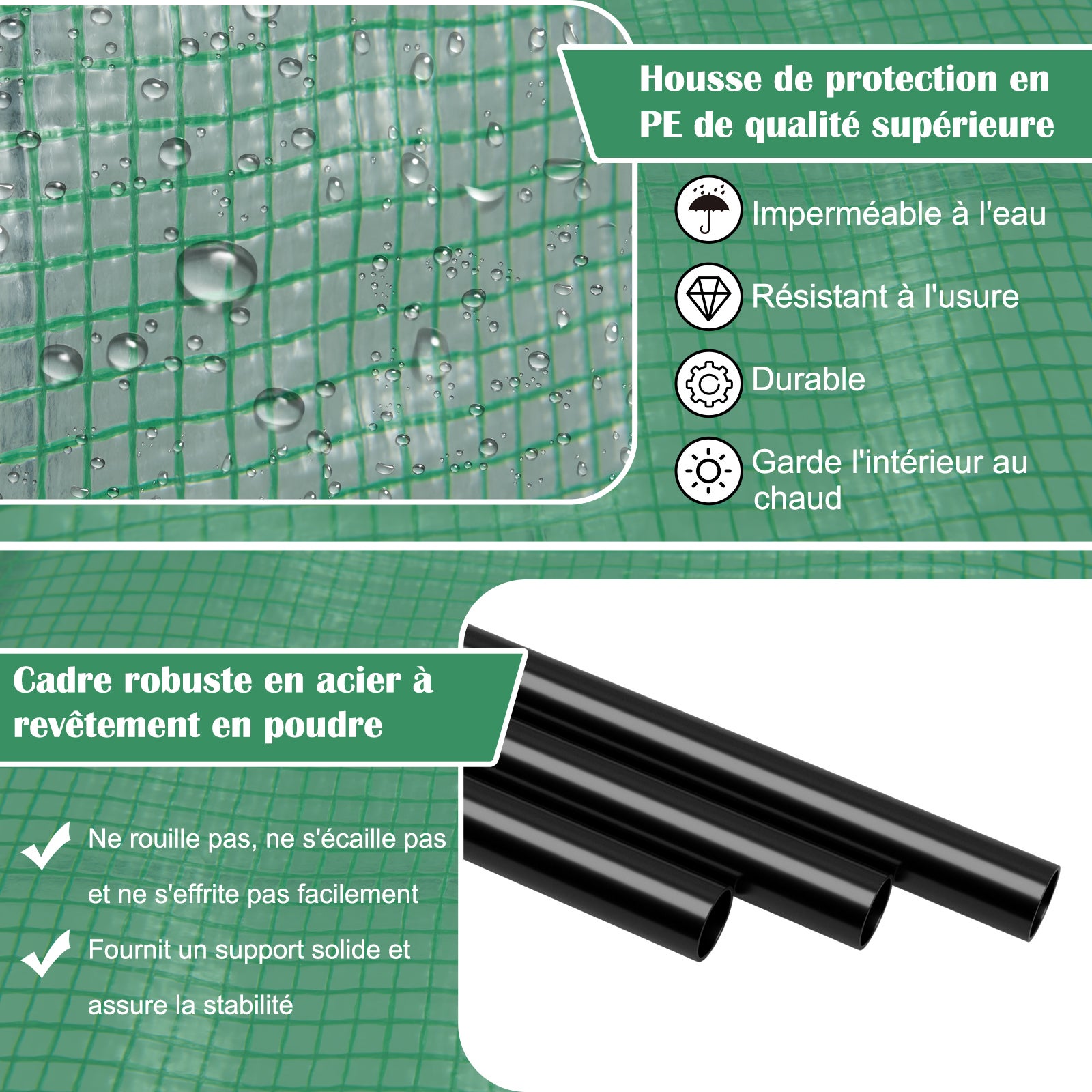 Housse de protection en PE de qualité supérieure

Imperméable à l'eau

Résistant à l'usure

Durable

Garde l'intérieur au chaud

Cadre robuste en acier à revêtement en poudre

Ne rouille pas, ne s'écaille pas et ne s'effrite pas facilement

Fournit un support solide et assure la stabilité