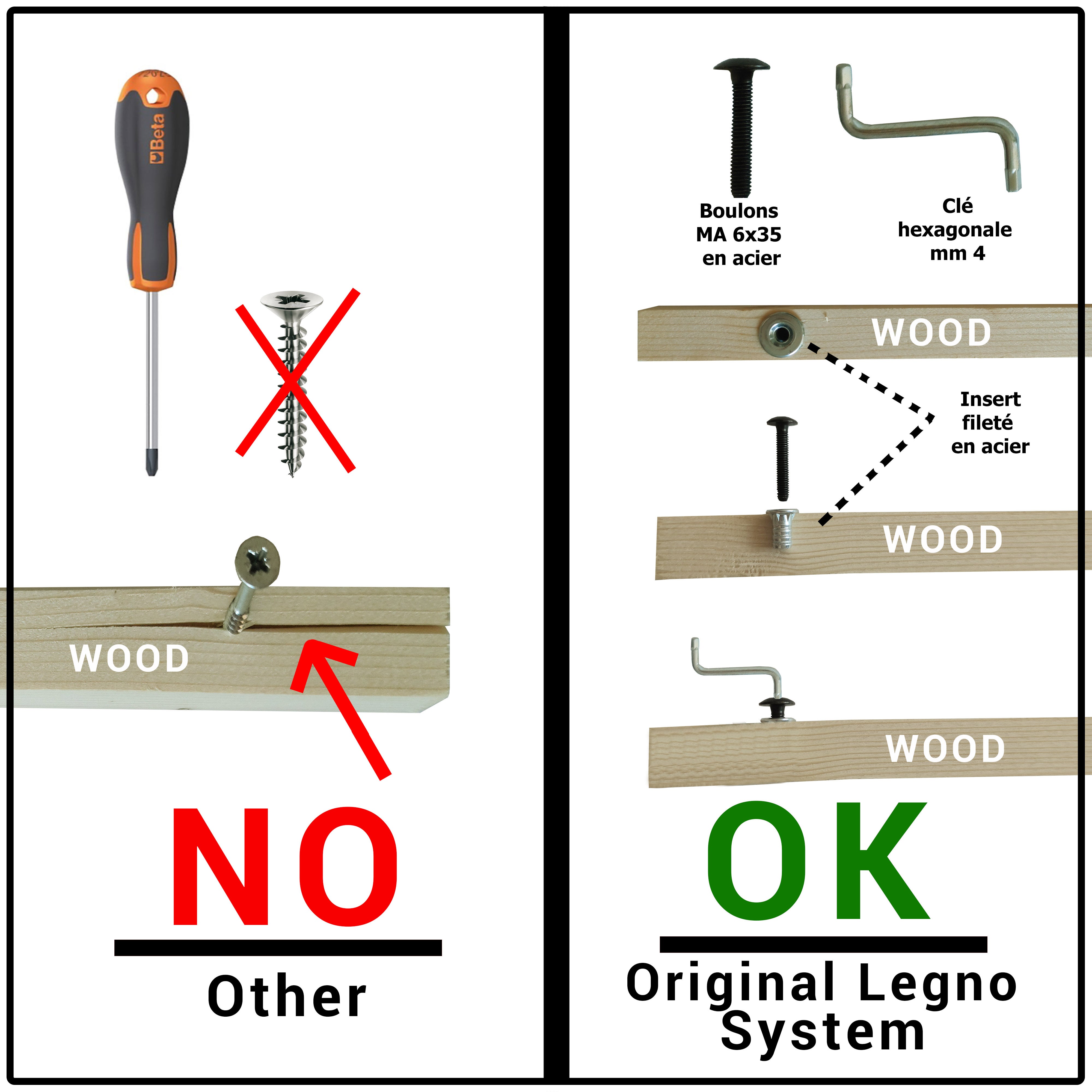 Beta

WOOD

NO

Other

Boulons MA 6x35 en acier

Clé hexagonale mm 4

WOOD

Insert fileté en acier

WOOD

WOOD

OK

Original Legno System