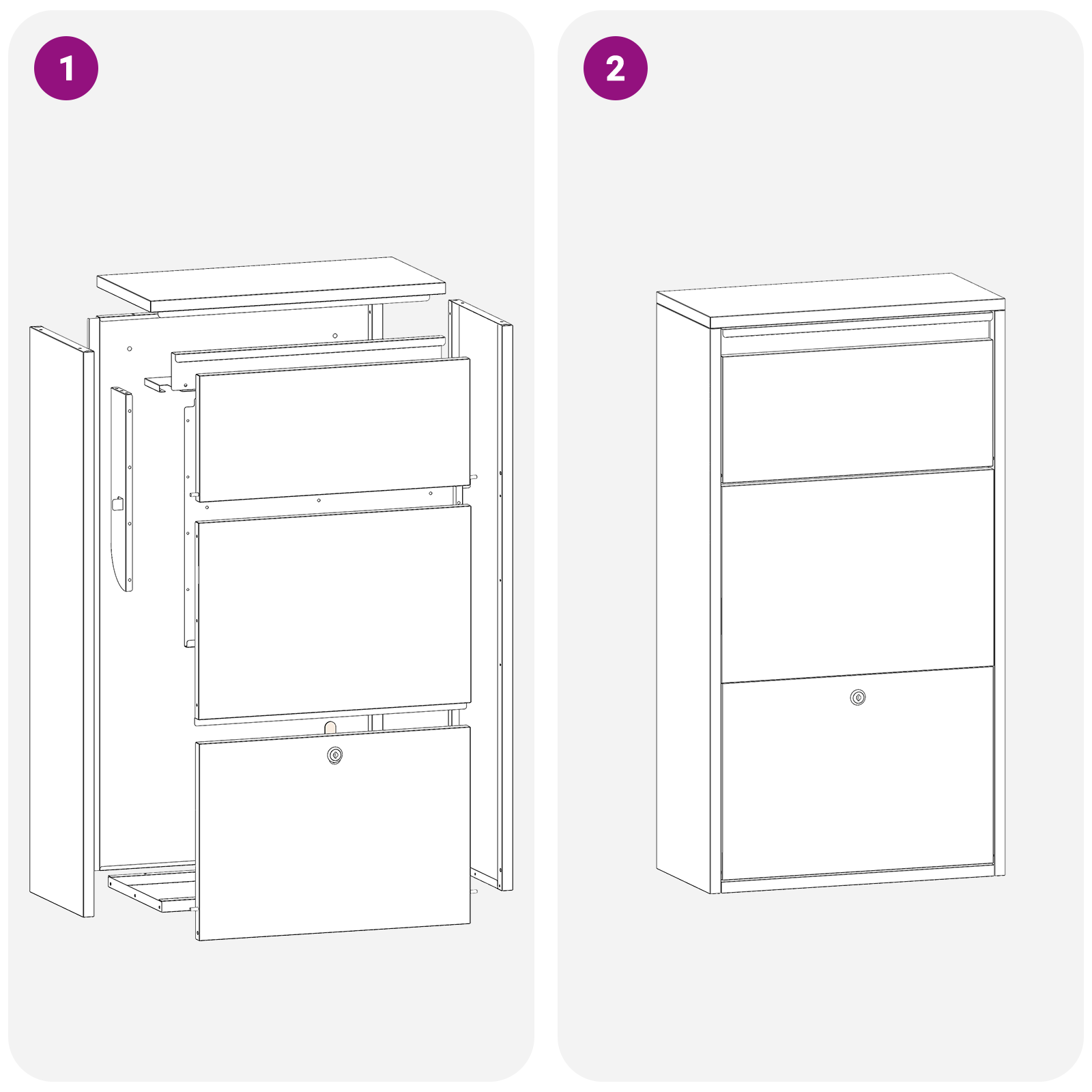 1

2