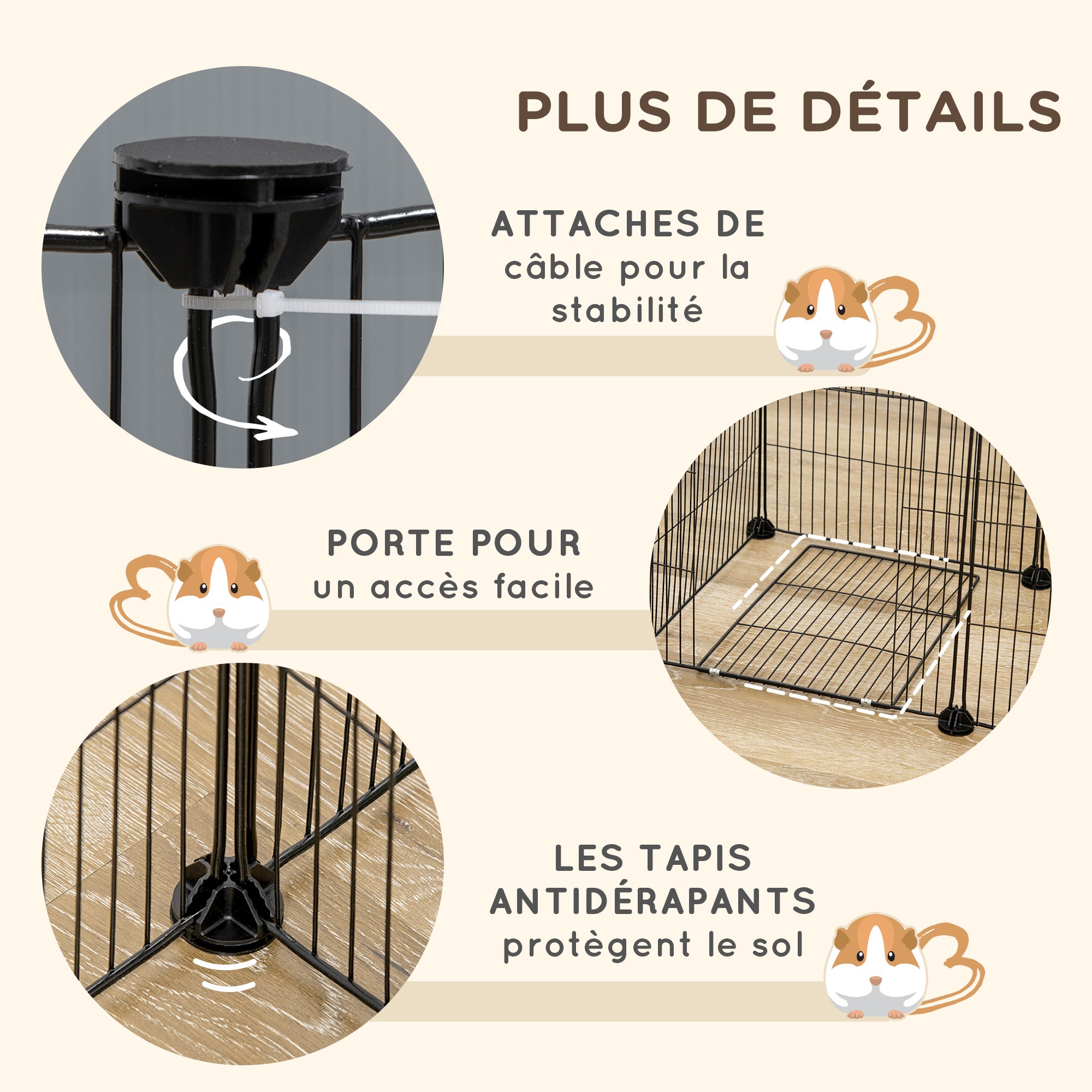 PLUS DE DÉTAILS

ATTACHES DE
câble pour la
stabilité

PORTE POUR
un accès facile

LES TAPIS
ANTIDÉRAPANTS
protègent le sol