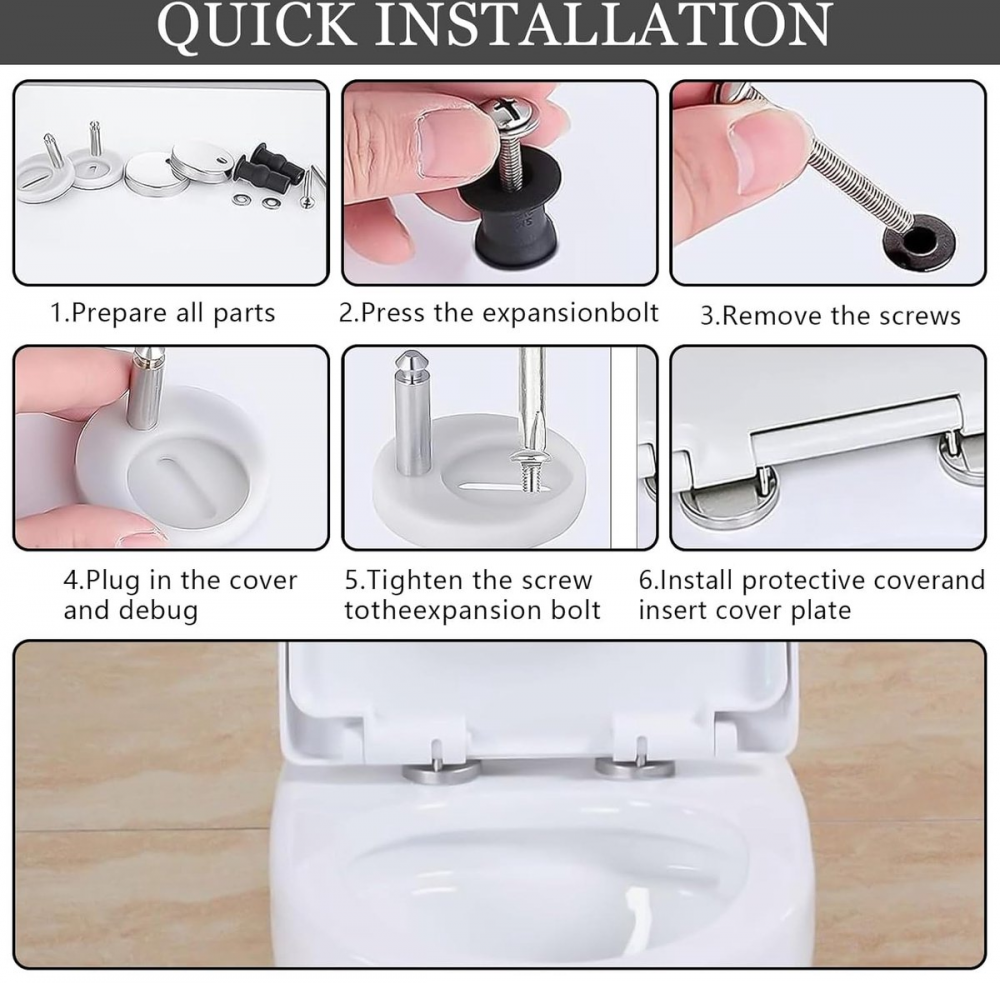 QUICK INSTALLATION

1.Prepare all parts

2.Press the expansionbolt

3.Remove the screws

4.Plug in the cover and debug

5.Tighten the screw totheexpansion bolt

6.Install protective coverand insert cover plate