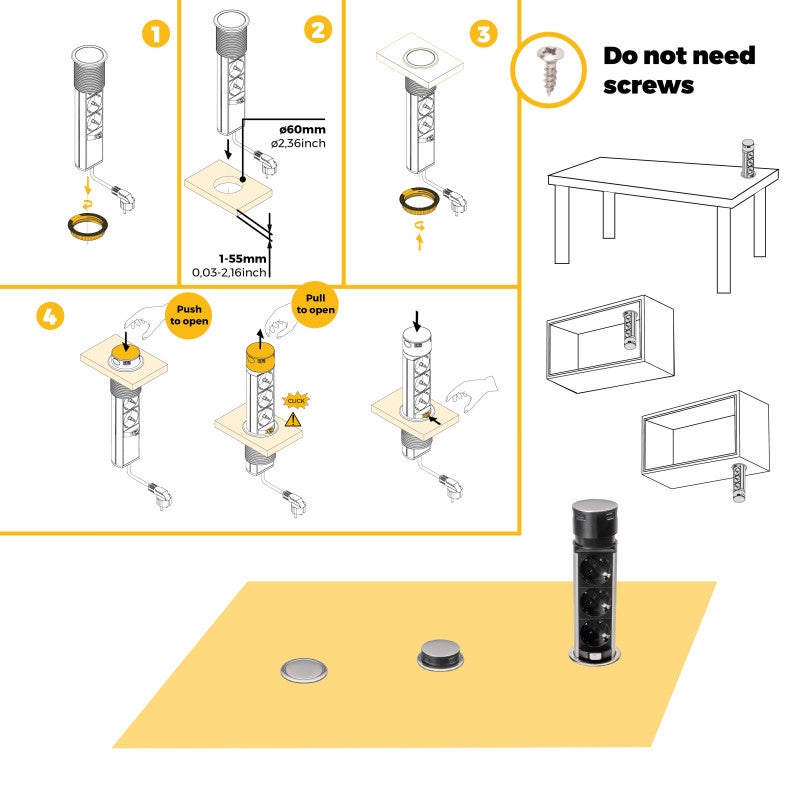 1

2

ø60mm
ø2,36inch

1-55mm
0,03-2,16inch

3

Do not need screws

4

Push to open

Pull to open

CLICK