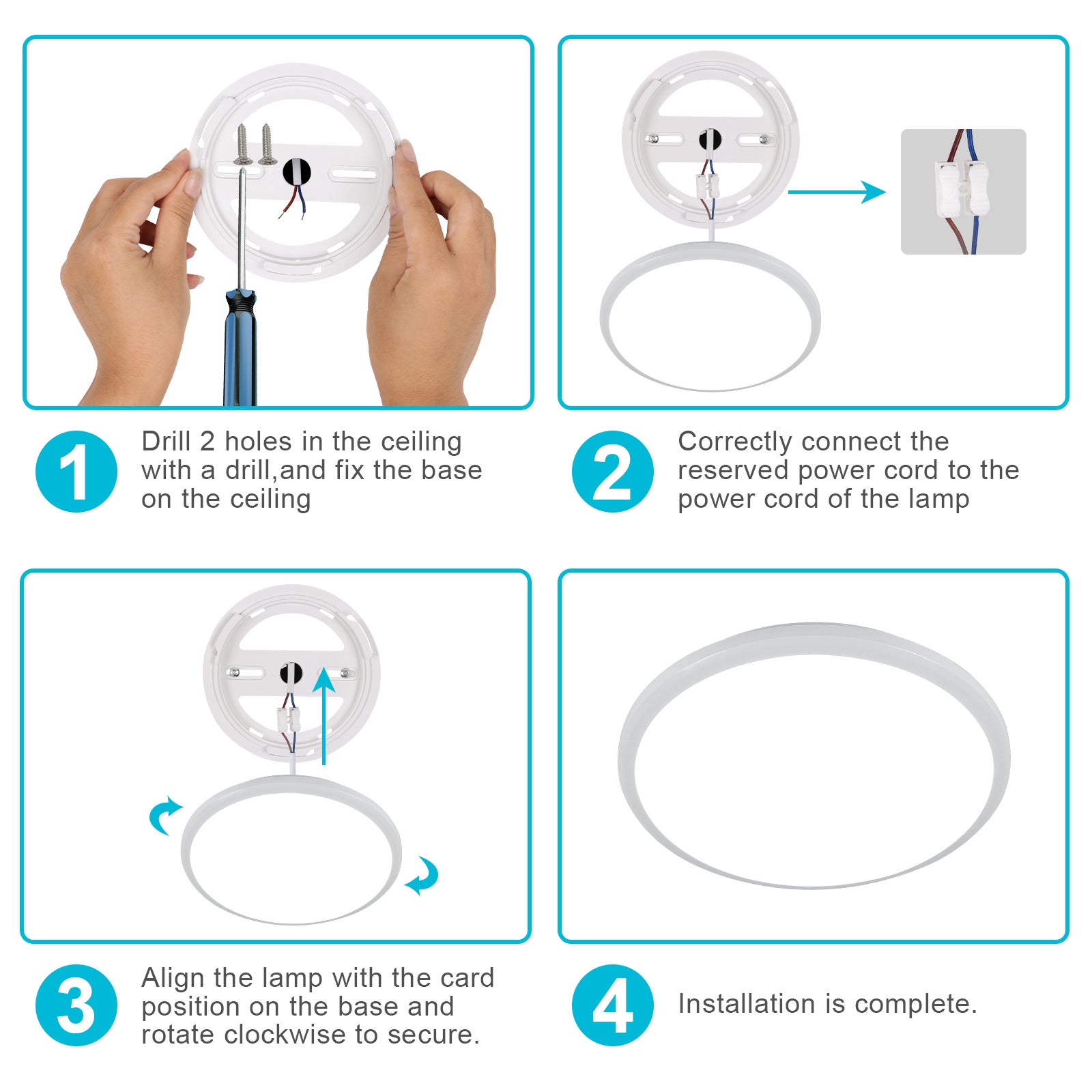 1

Drill 2 holes in the ceiling with a drill,and fix the base on the ceiling

2

Correctly connect the reserved power cord to the power cord of the lamp

3

Align the lamp with the card position on the base and rotate clockwise to secure.

4

Installation is complete.