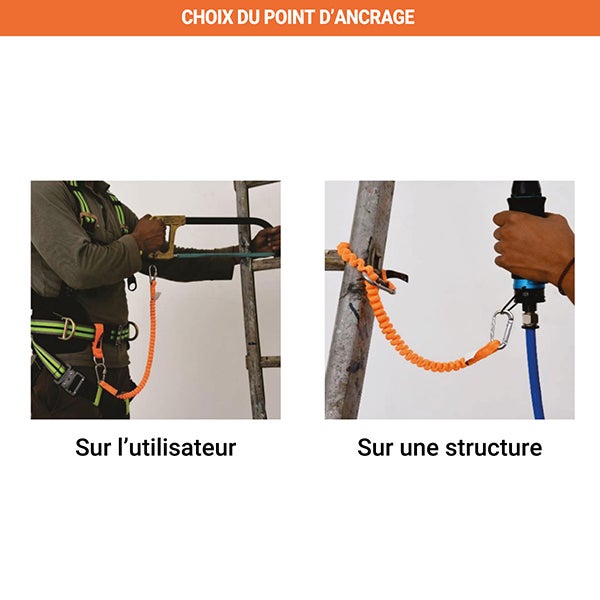 CHOIX DU POINT D'ANCRAGE

Sur l'utilisateur

Sur une structure