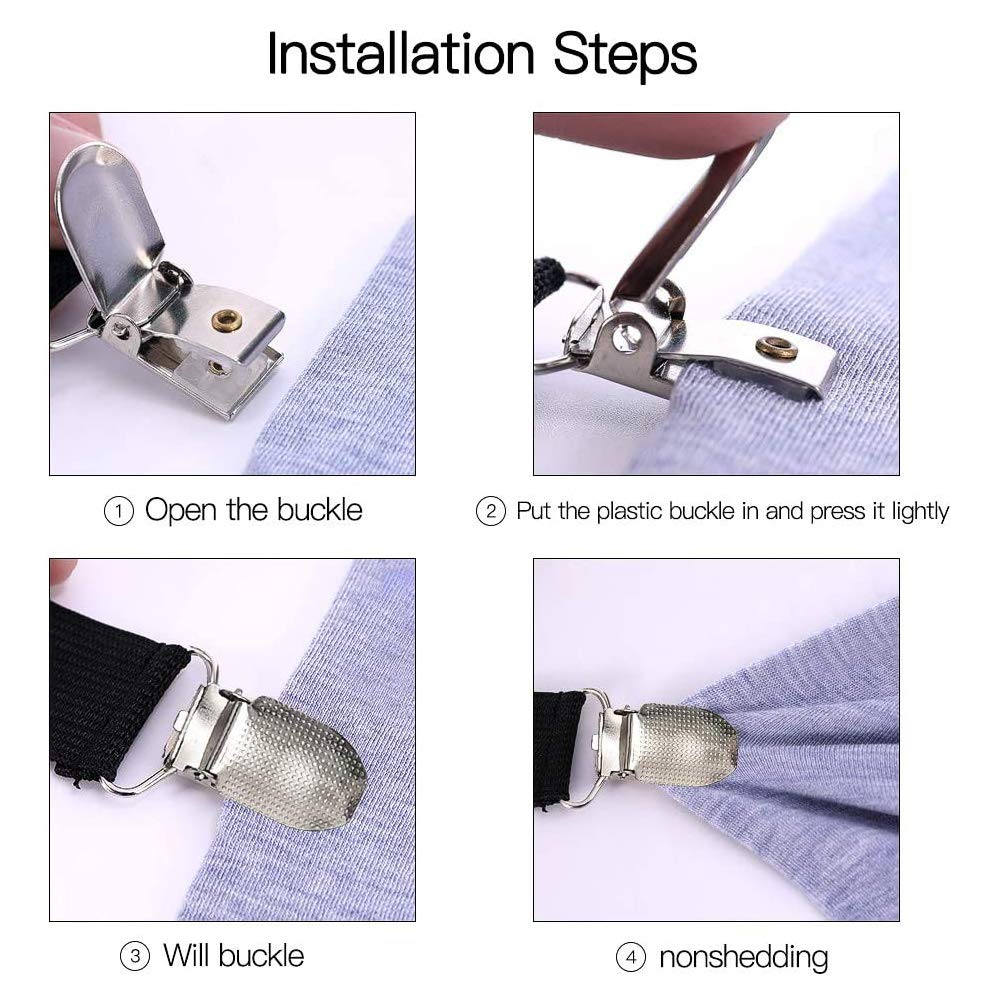 Installation Steps

① Open the buckle

② Put the plastic buckle in and press it lightly

③ Will buckle

④ nonshedding