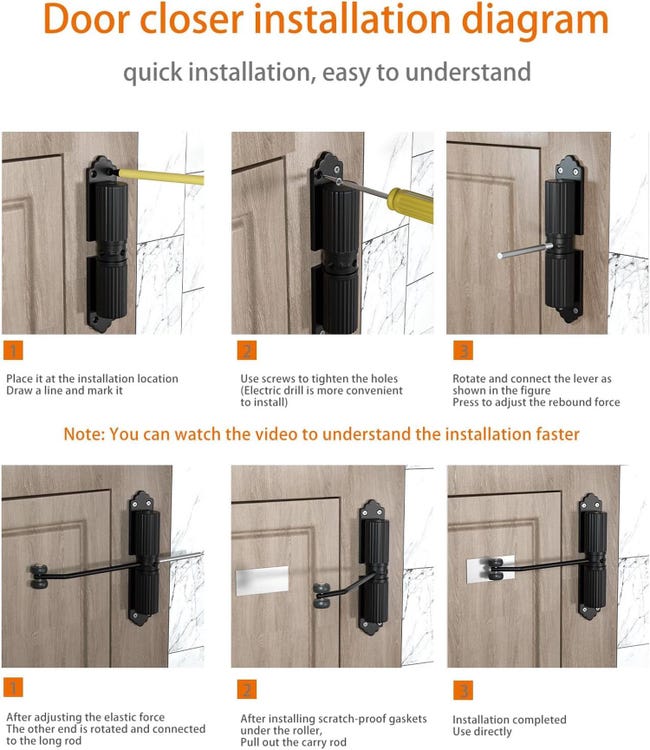 Door closer installation diagram

quick installation, easy to understand

1

Place it at the installation location
Draw a line and mark it

2

Use screws to tighten the holes
(Electric drill is more convenient to install)

3

Rotate and connect the lever as shown in the figure
Press to adjust the rebound force

Note: You can watch the video to understand the installation faster

1

After adjusting the elastic force
The other end is rotated and connected to the long rod

2

After installing scratch-proof gaskets under the roller,
Pull out the carry rod

3

Installation completed
Use directly