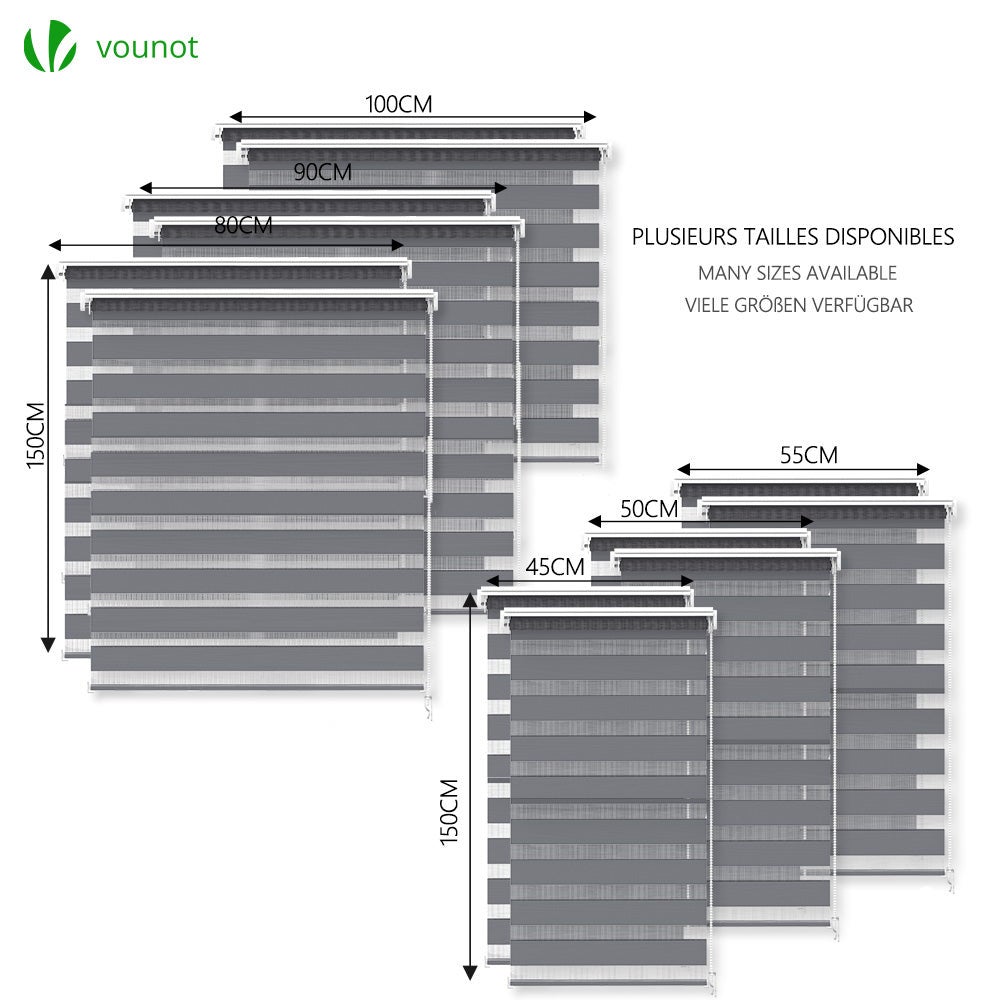 vounot

100CM

90CM

80CM

150CM

PLUSIEURS TAILLES DISPONIBLES
MANY SIZES AVAILABLE
VIELE GRÖßEN VERFÜGBAR

55CM

50CM

45CM

150CM