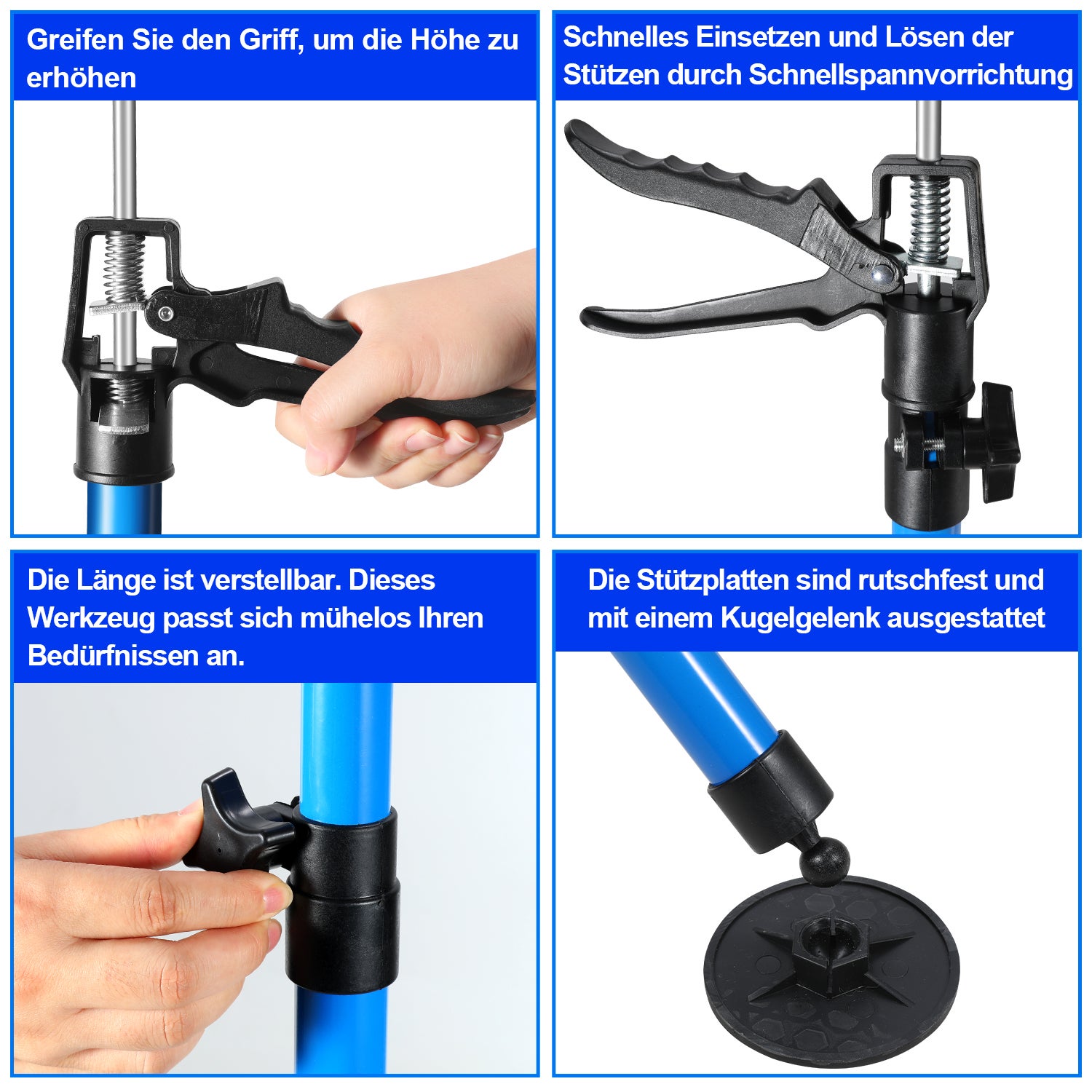 Greifen Sie den Griff, um die Höhe zu erhöhen

Schnelles Einsetzen und Lösen der Stützen durch Schnellspannvorrichtung

Die Länge ist verstellbar. Dieses Werkzeug passt sich mühelos Ihren Bedürfnissen an.

Die Stützplatten sind rutschfest und mit einem Kugelgelenk ausgestattet