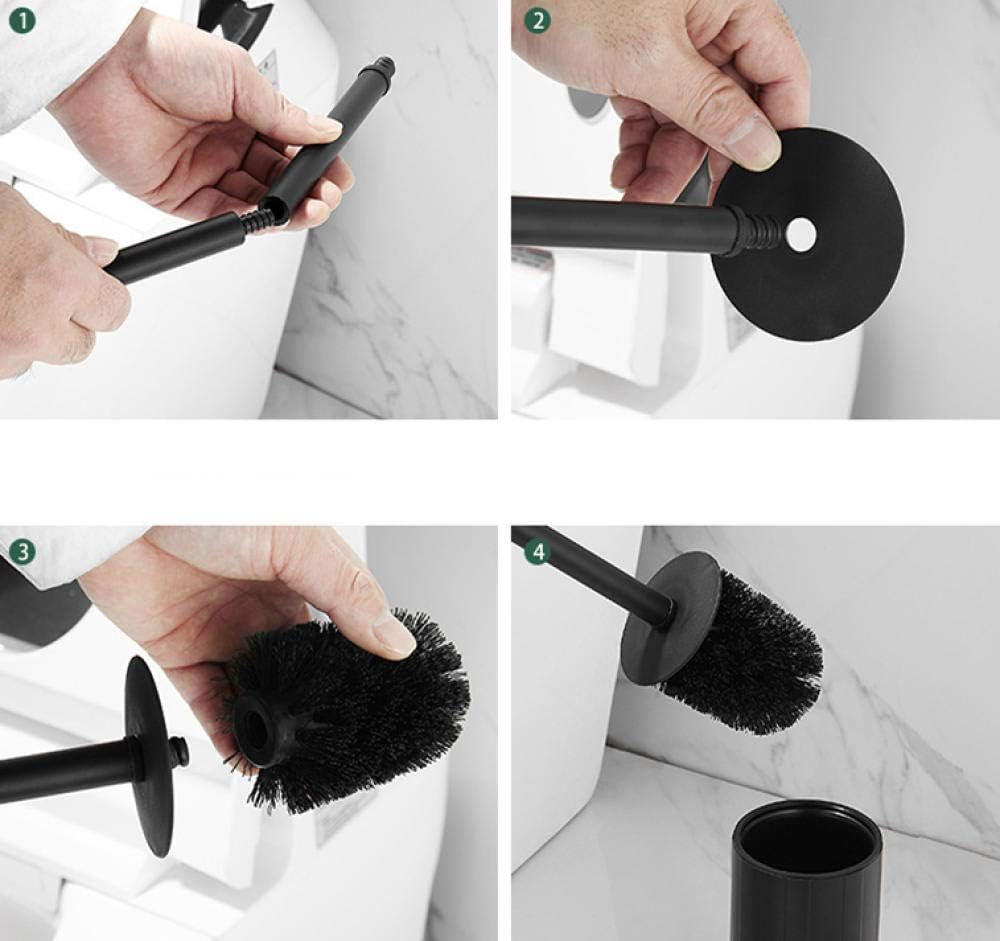 1

2

3

4