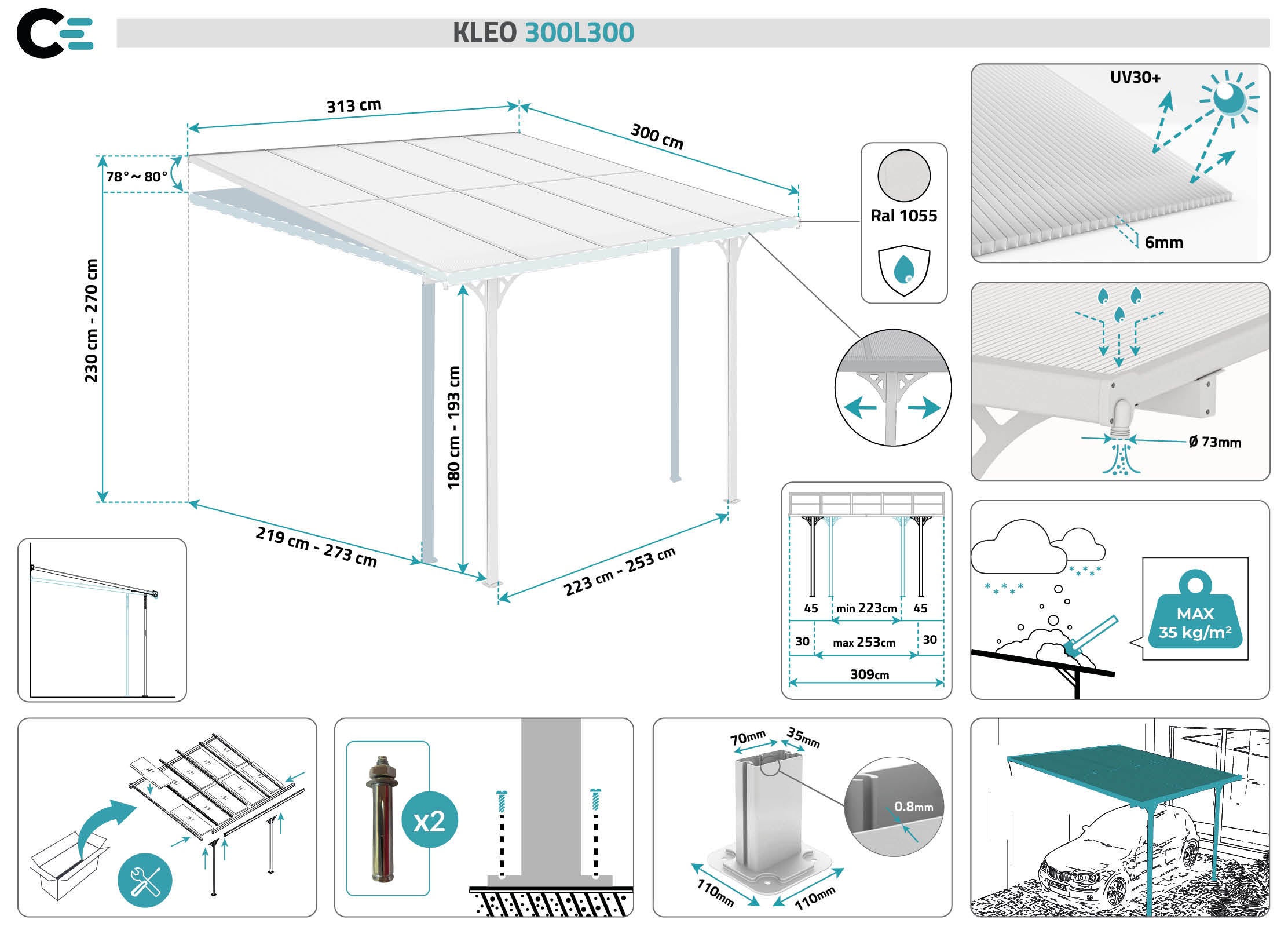 KLEO 300L300

313 cm
300 cm
78° ~ 80°
230 cm - 270 cm
180 cm - 193 cm
219 cm - 273 cm
223 cm - 253 cm

Ral 1055

UV30+
6mm

Ø 73mm

45 min 223cm 45
30 max 253cm 30
309cm

MAX 35 kg/m²

x2

70mm 35mm
0.8mm
110mm 110mm