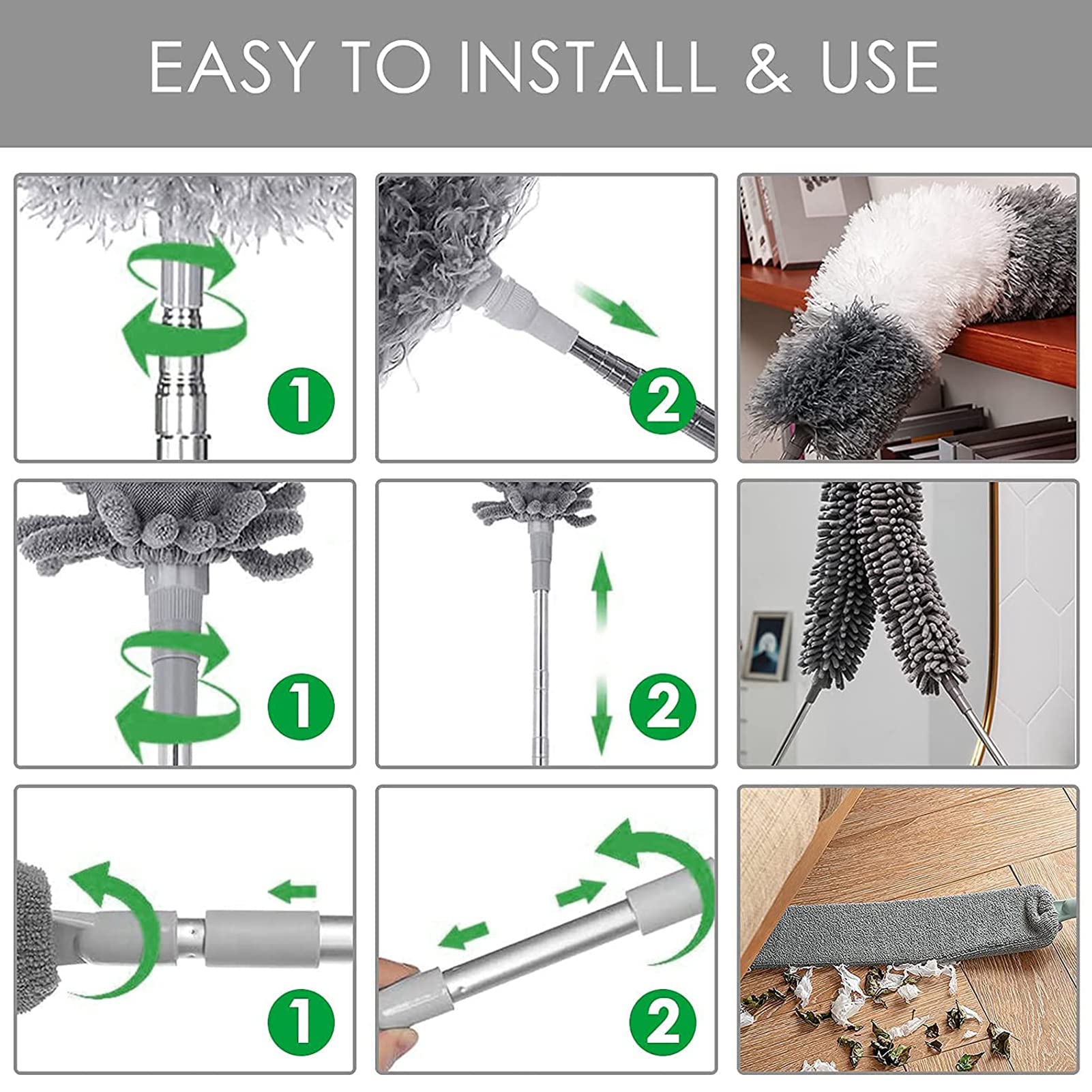 EASY TO INSTALL & USE

1

2

1

2

1

2