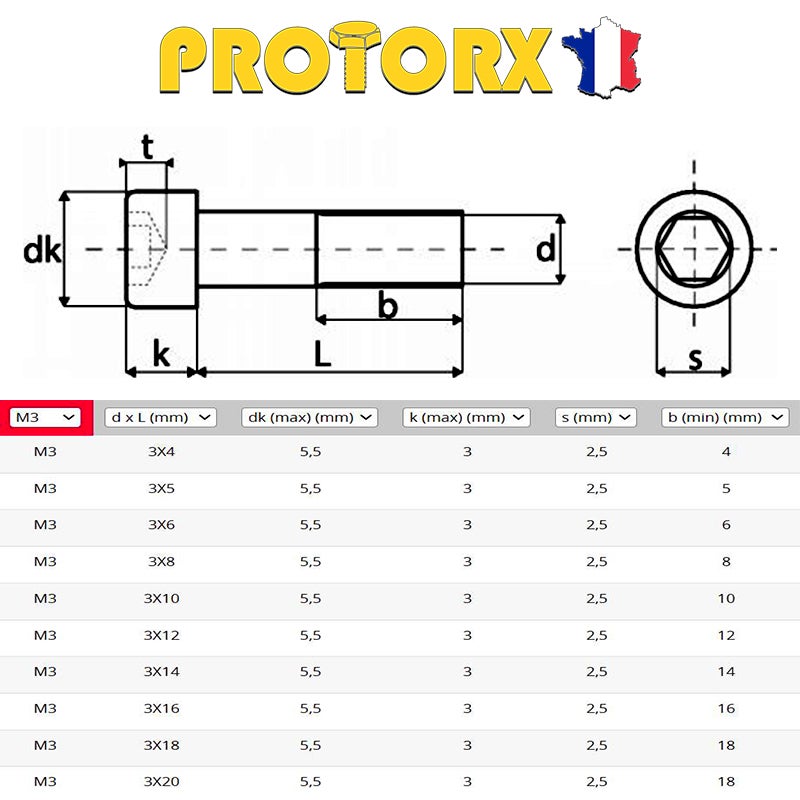 PROTORX

t

dk

d

b

k

L

s

| M3 | d x L (mm) | dk (max) (mm) | k (max) (mm) | s (mm) | b (min) (mm) |
|---|---|---|---|---|---|
| M3 | 3X4 | 5,5 | 3 | 2,5 | 4 |
| M3 | 3X5 | 5,5 | 3 | 2,5 | 5 |
| M3 | 3X6 | 5,5 | 3 | 2,5 | 6 |
| M3 | 3X8 | 5,5 | 3 | 2,5 | 8 |
| M3 | 3X10 | 5,5 | 3 | 2,5 | 10 |
| M3 | 3X12 | 5,5 | 3 | 2,5 | 12 |
| M3 | 3X14 | 5,5 | 3 | 2,5 | 14 |
| M3 | 3X16 | 5,5 | 3 | 2,5 | 16 |
| M3 | 3X18 | 5,5 | 3 | 2,5 | 18 |
| M3 | 3X20 | 5,5 | 3 | 2,5 | 18 |