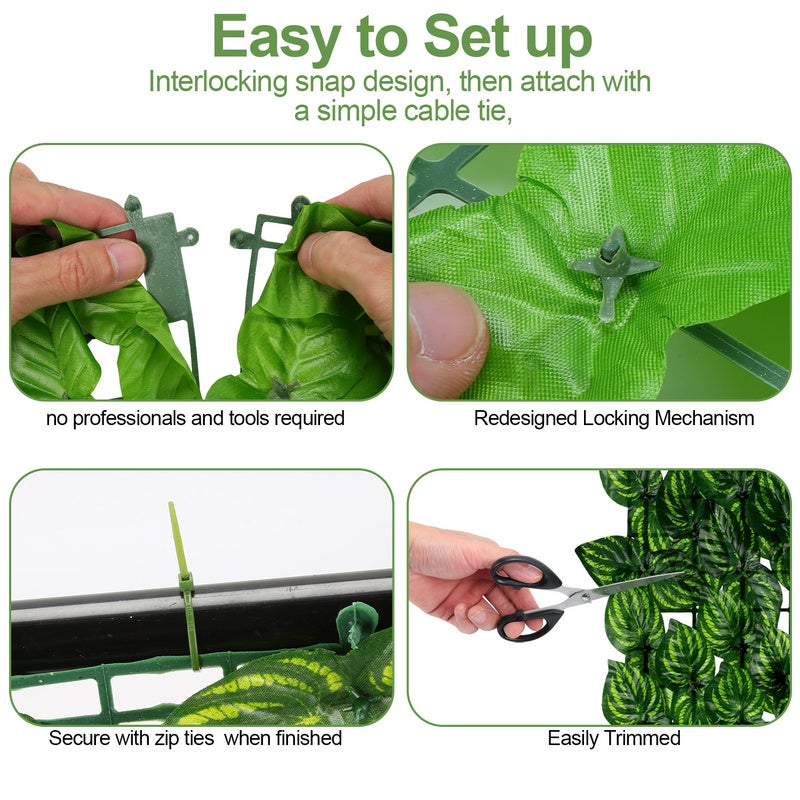 Easy to Set up

Interlocking snap design, then attach with a simple cable tie,

no professionals and tools required

Redesigned Locking Mechanism

Secure with zip ties  when finished

Easily Trimmed