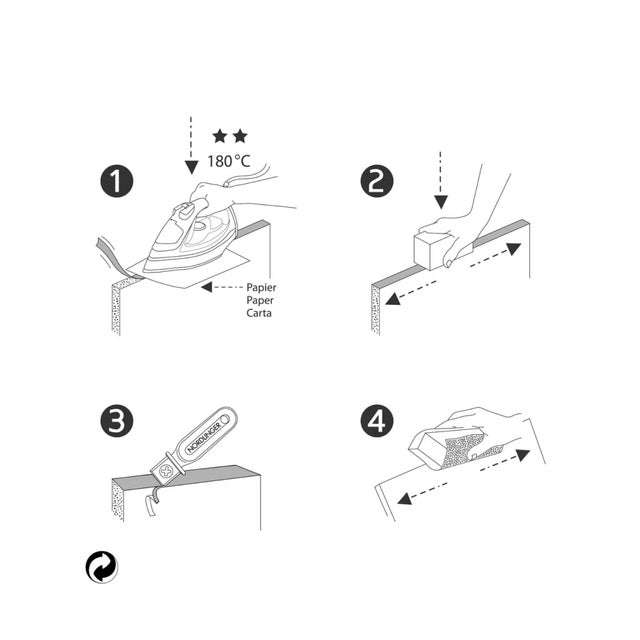 1

180 °C

Papier
Paper
Carta

2

3

NORDLINGER

4