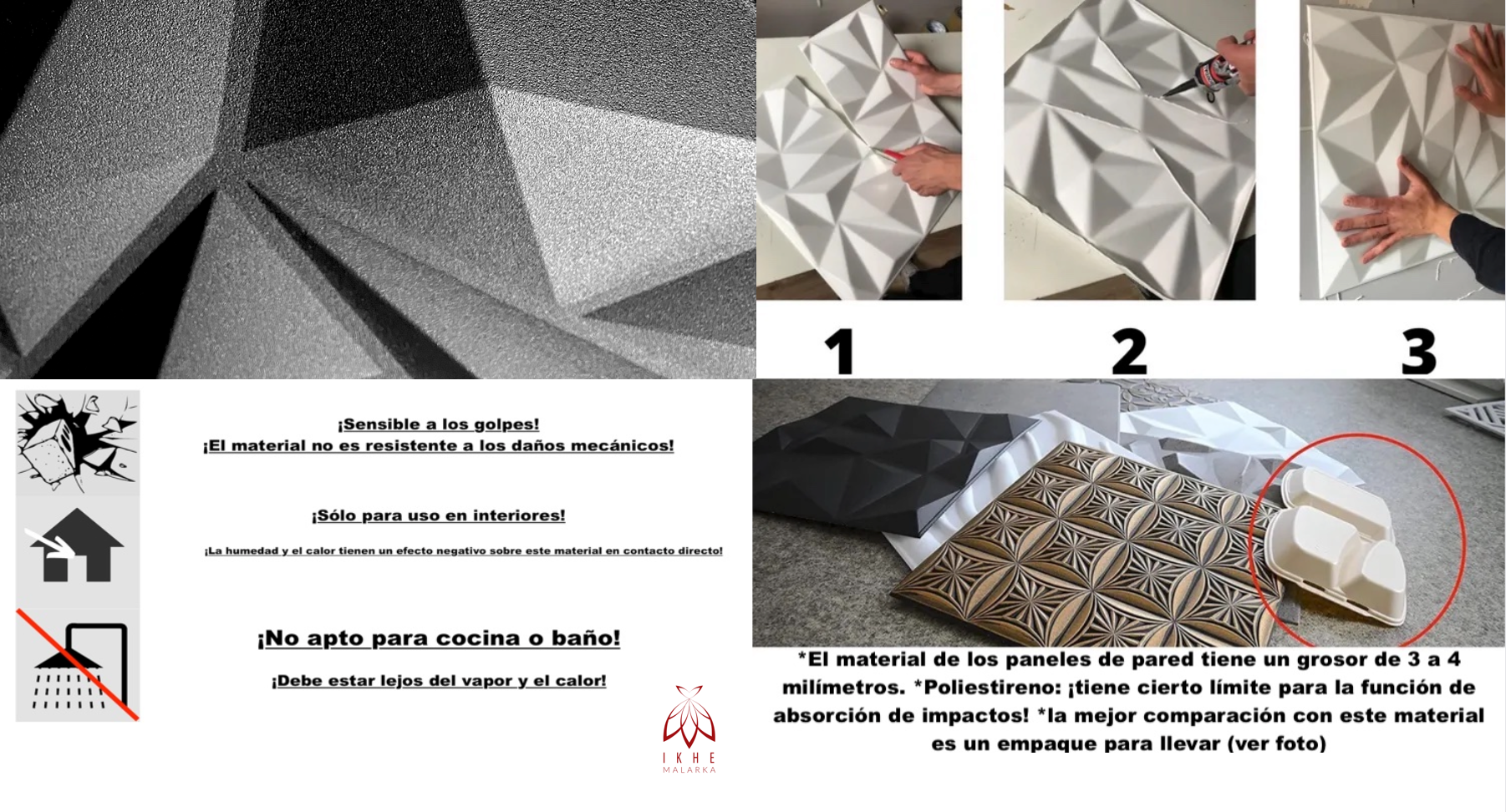 1

2

3

¡Sensible a los golpes!
¡El material no es resistente a los daños mecánicos!

¡Sólo para uso en interiores!

¡La humedad y el calor tienen un efecto negativo sobre este material en contacto directo!

¡No apto para cocina o baño!

¡Debe estar lejos del vapor y el calor!

IKHE
MALARKA

*El material de los paneles de pared tiene un grosor de 3 a 4 milímetros. *Poliestireno: ¡tiene cierto límite para la función de absorción de impactos! *la mejor comparación con este material es un empaque para llevar (ver foto)