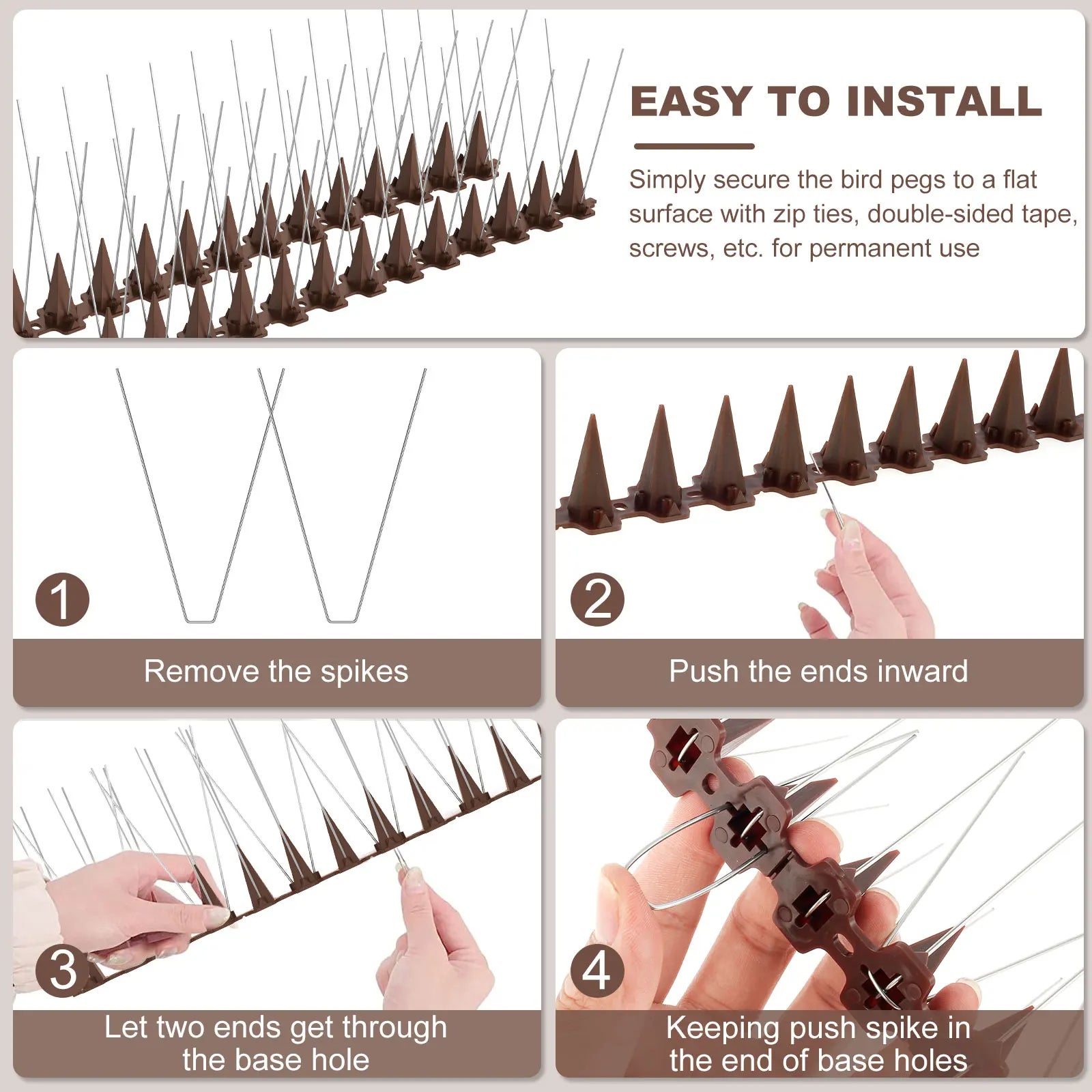 EASY TO INSTALL

Simply secure the bird pegs to a flat surface with zip ties, double-sided tape, screws, etc. for permanent use

1

Remove the spikes

2

Push the ends inward

3

Let two ends get through the base hole

4

Keeping push spike in the end of base holes