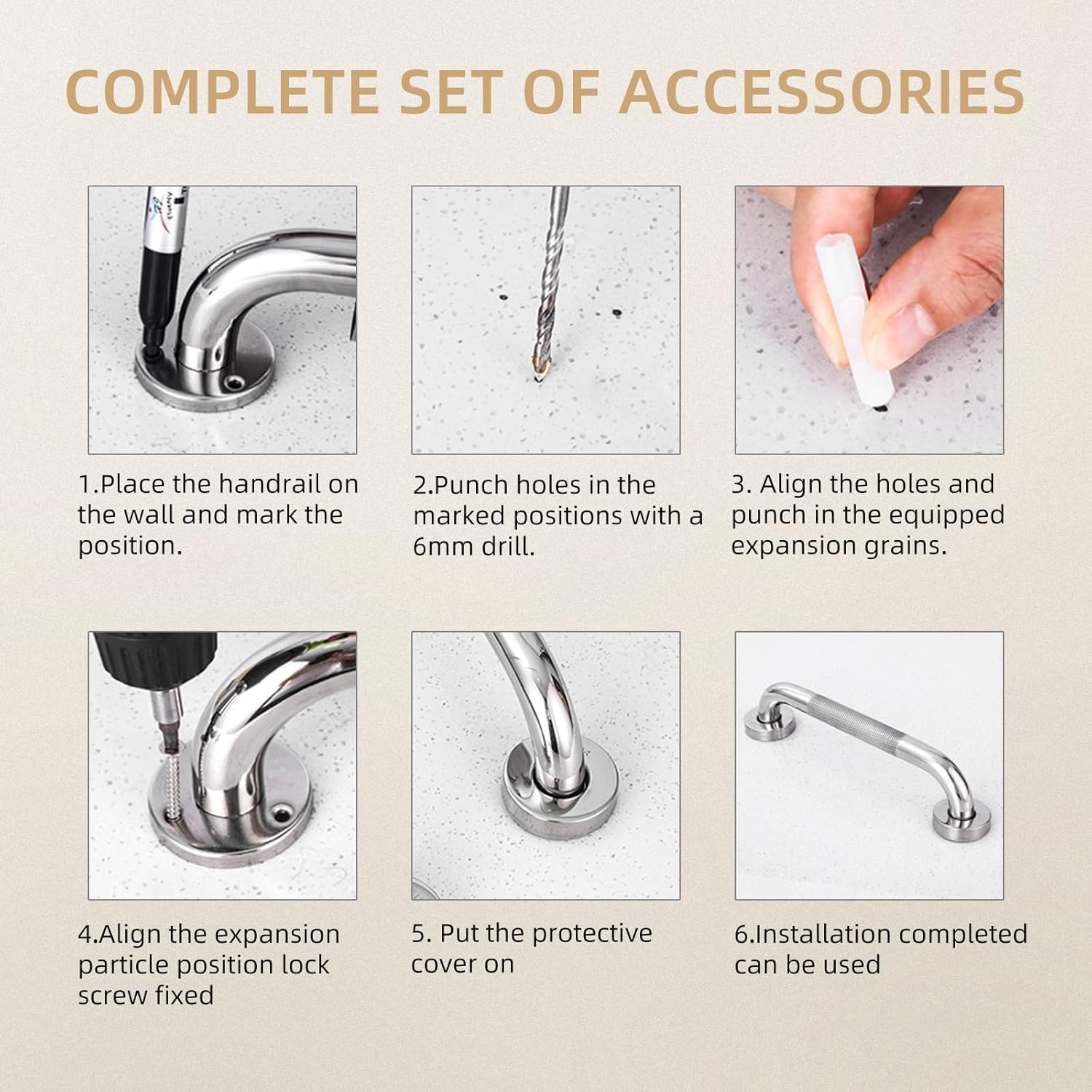 COMPLETE SET OF ACCESSORIES

1.Place the handrail on the wall and mark the position.

2.Punch holes in the marked positions with a 6mm drill.

3. Align the holes and punch in the equipped expansion grains.

4.Align the expansion particle position lock screw fixed

5. Put the protective cover on

6.Installation completed can be used