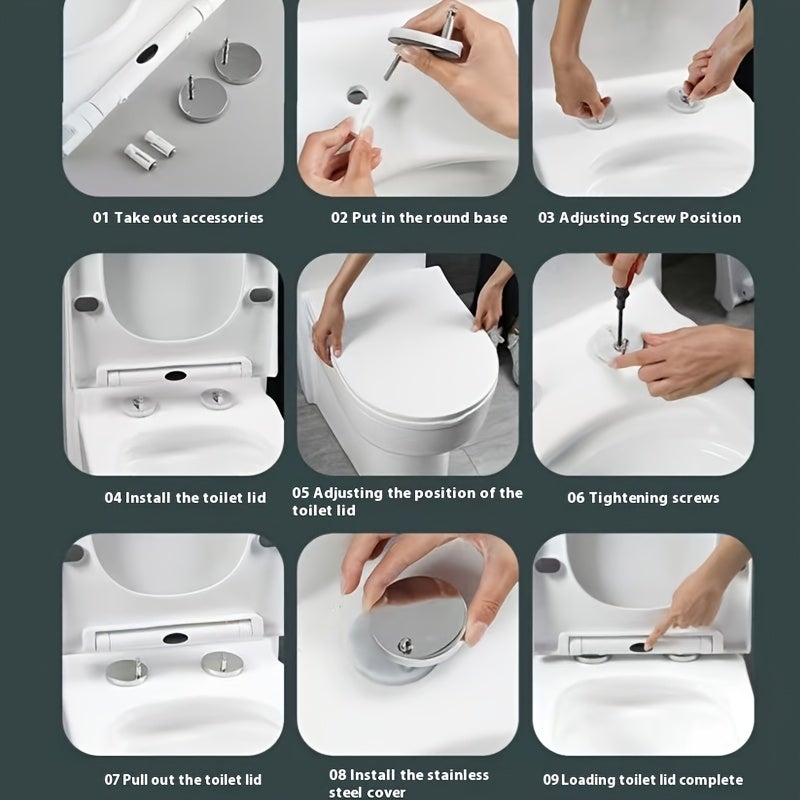 01 Take out accessories

02 Put in the round base

03 Adjusting Screw Position

04 Install the toilet lid

05 Adjusting the position of the toilet lid

06 Tightening screws

07 Pull out the toilet lid

08 Install the stainless steel cover

09 Loading toilet lid complete