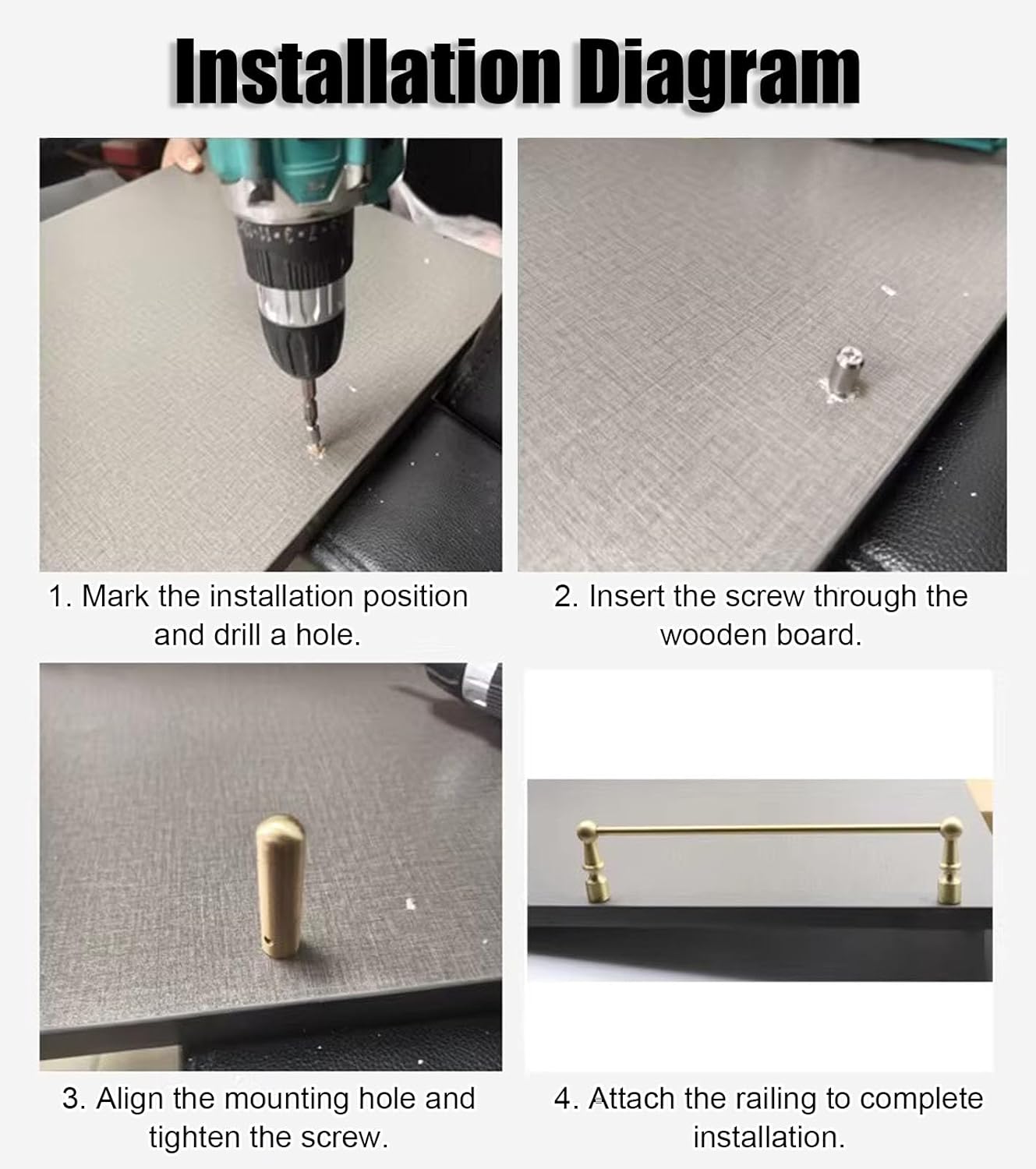 Installation Diagram

1. Mark the installation position and drill a hole.

2. Insert the screw through the wooden board.

3. Align the mounting hole and tighten the screw.

4. Attach the railing to complete installation.