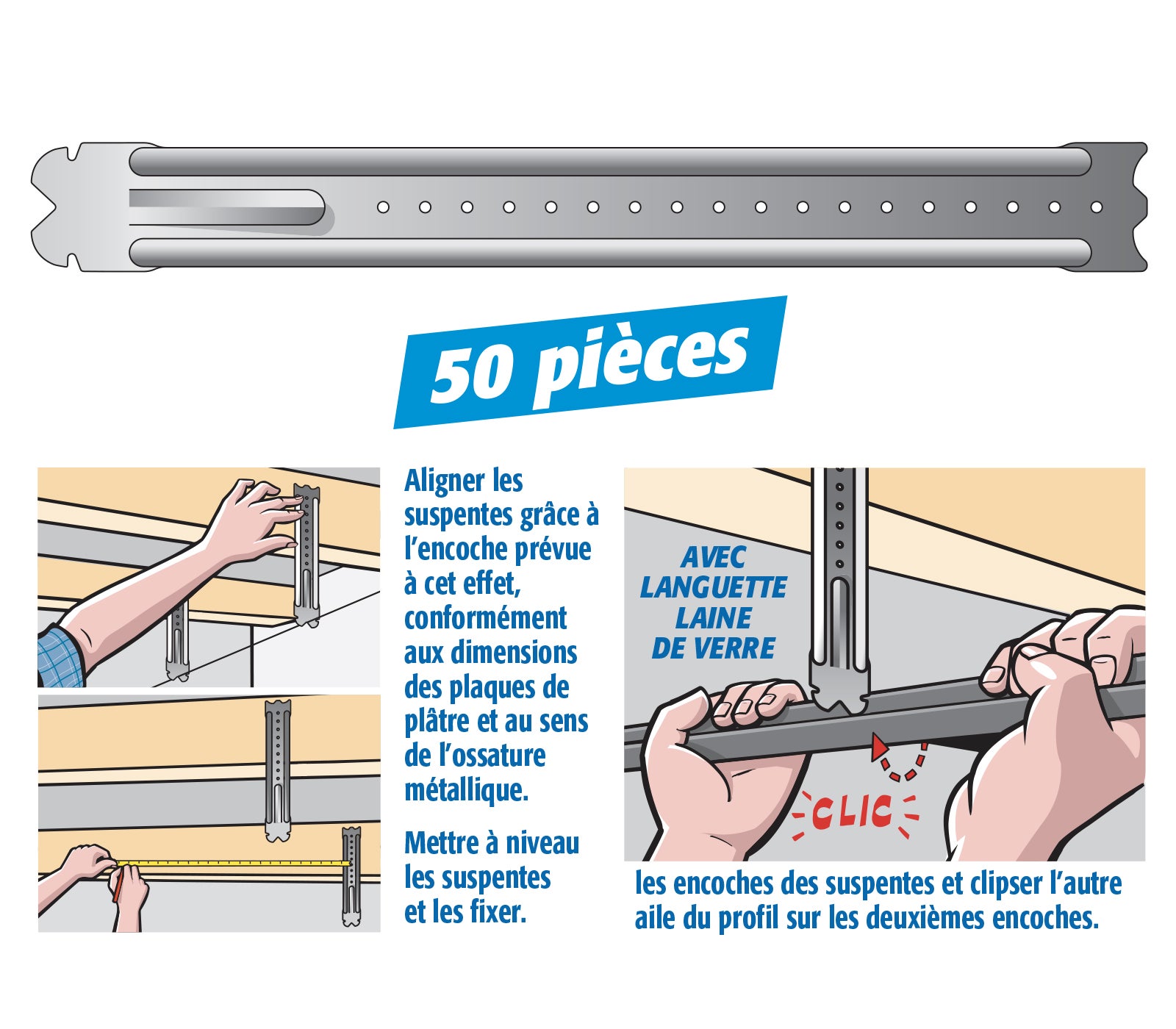 50 pièces

Aligner les suspentes grâce à l'encoche prévue à cet effet, conformément aux dimensions des plaques de plâtre et au sens de l'ossature métallique.

Mettre à niveau les suspentes et les fixer.

AVEC LANGUETTE LAINE DE VERRE

CLIC

les encoches des suspentes et clipser l'autre aile du profil sur les deuxièmes encoches.