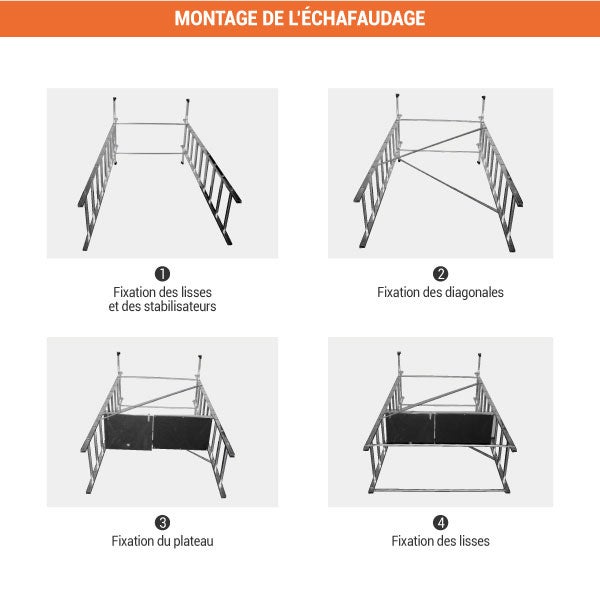 MONTAGE DE L'ÉCHAFAUDAGE

1
Fixation des lisses et des stabilisateurs

2
Fixation des diagonales

3
Fixation du plateau

4
Fixation des lisses