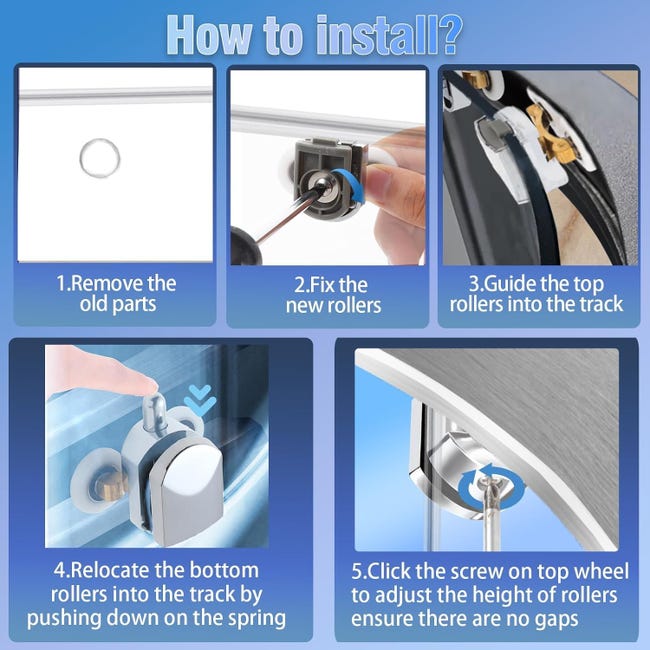 How to install?

1.Remove the old parts

2.Fix the new rollers

3.Guide the top rollers into the track

4.Relocate the bottom rollers into the track by pushing down on the spring

5.Click the screw on top wheel to adjust the height of rollers ensure there are no gaps