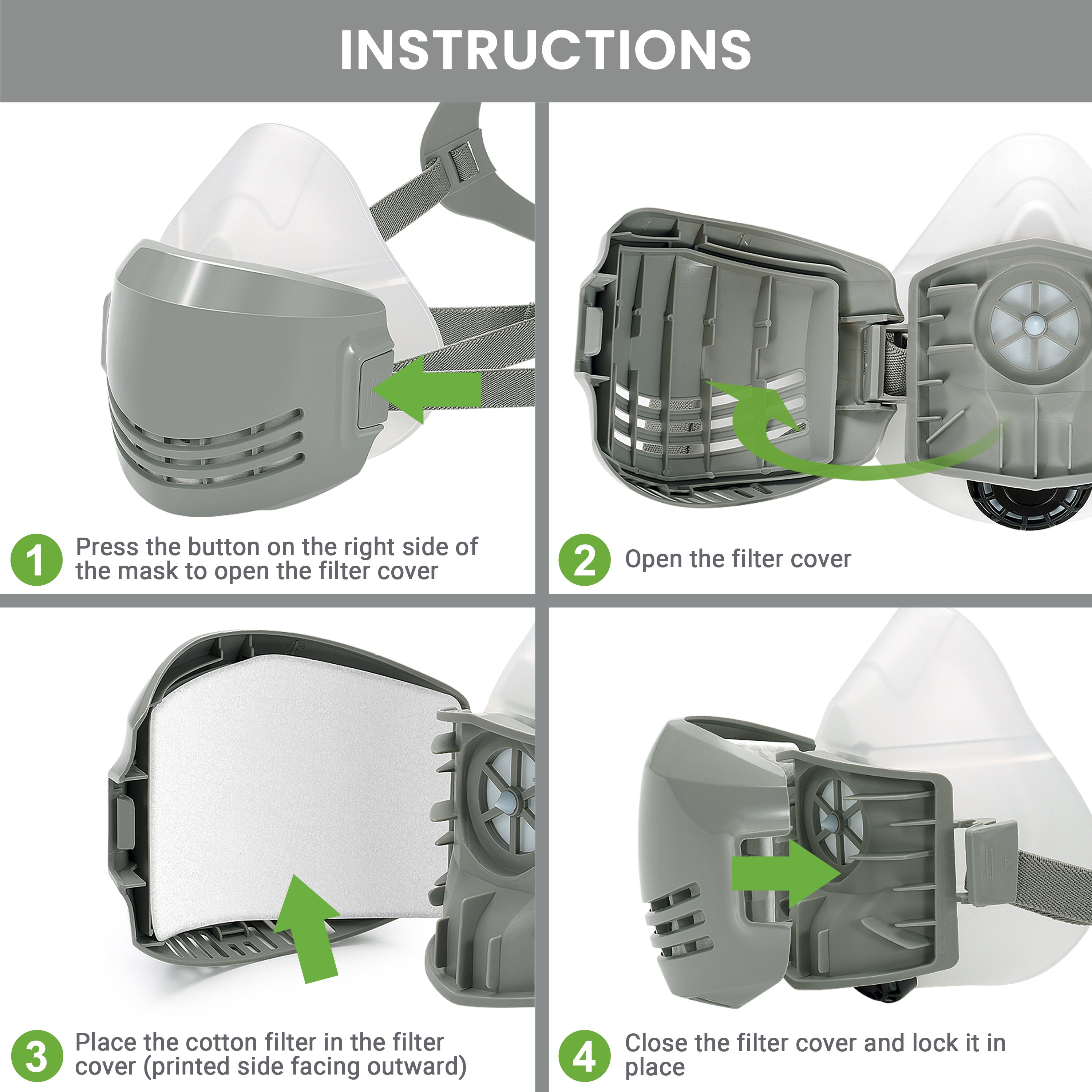 INSTRUCTIONS

1 Press the button on the right side of the mask to open the filter cover

2 Open the filter cover

3 Place the cotton filter in the filter cover (printed side facing outward)

4 Close the filter cover and lock it in place