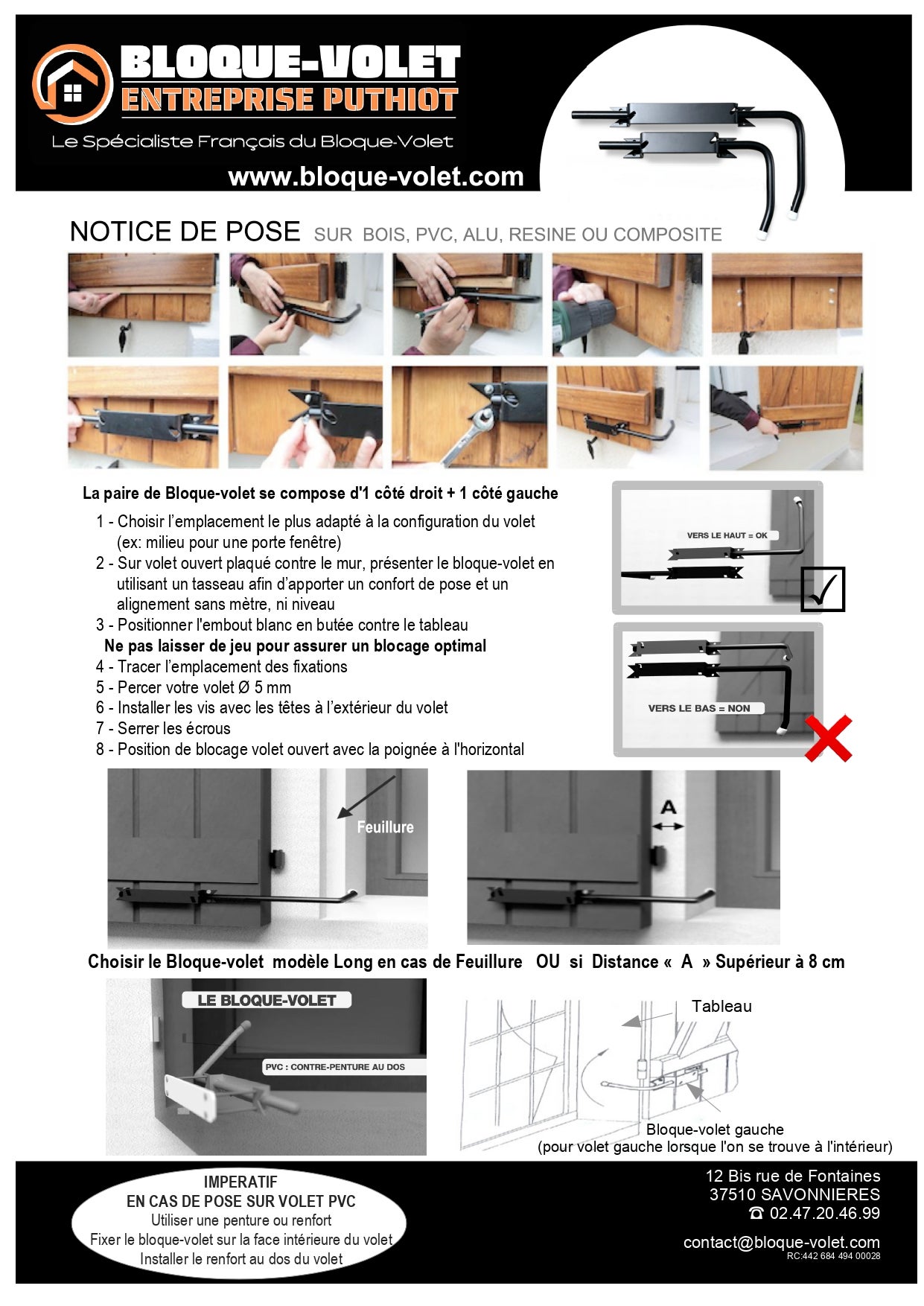 BLOQUE-VOLET
ENTREPRISE PUTHIOT
Le Spécialiste Français du Bloque-Volet
www.bloque-volet.com

NOTICE DE POSE SUR BOIS, PVC, ALU, RESINE OU COMPOSITE

La paire de Bloque-volet se compose d'1 côté droit + 1 côté gauche

1 - Choisir l'emplacement le plus adapté à la configuration du volet (ex: milieu pour une porte fenêtre)
2 - Sur volet ouvert plaqué contre le mur, présenter le bloque-volet en utilisant un tasseau afin d'apporter un confort de pose et un alignement sans mètre, ni niveau
3 - Positionner l'embout blanc en butée contre le tableau
Ne pas laisser de jeu pour assurer un blocage optimal
4 - Tracer l'emplacement des fixations
5 - Percer votre volet Ø 5 mm
6 - Installer les vis avec les têtes à l'extérieur du volet
7 - Serrer les écrous
8 - Position de blocage volet ouvert avec la poignée à l'horizontal

VERS LE HAUT = OK
VERS LE BAS = NON

Feuillure
A

Choisir le Bloque-volet modèle Long en cas de Feuillure OU si Distance « A » Supérieur à 8 cm

LE BLOQUE-VOLET
PVC : CONTRE-PENTURE AU DOS

Tableau
Bloque-volet gauche
(pour volet gauche lorsque l'on se trouve à l'intérieur)

IMPERATIF
EN CAS DE POSE SUR VOLET PVC
Utiliser une penture ou renfort
Fixer le bloque-volet sur la face intérieure du volet
Installer le renfort au dos du volet

12 Bis rue de Fontaines
37510 SAVONNIERES
☎ 02.47.20.46.99
contact@bloque-volet.com
RC:442 684 494 00028