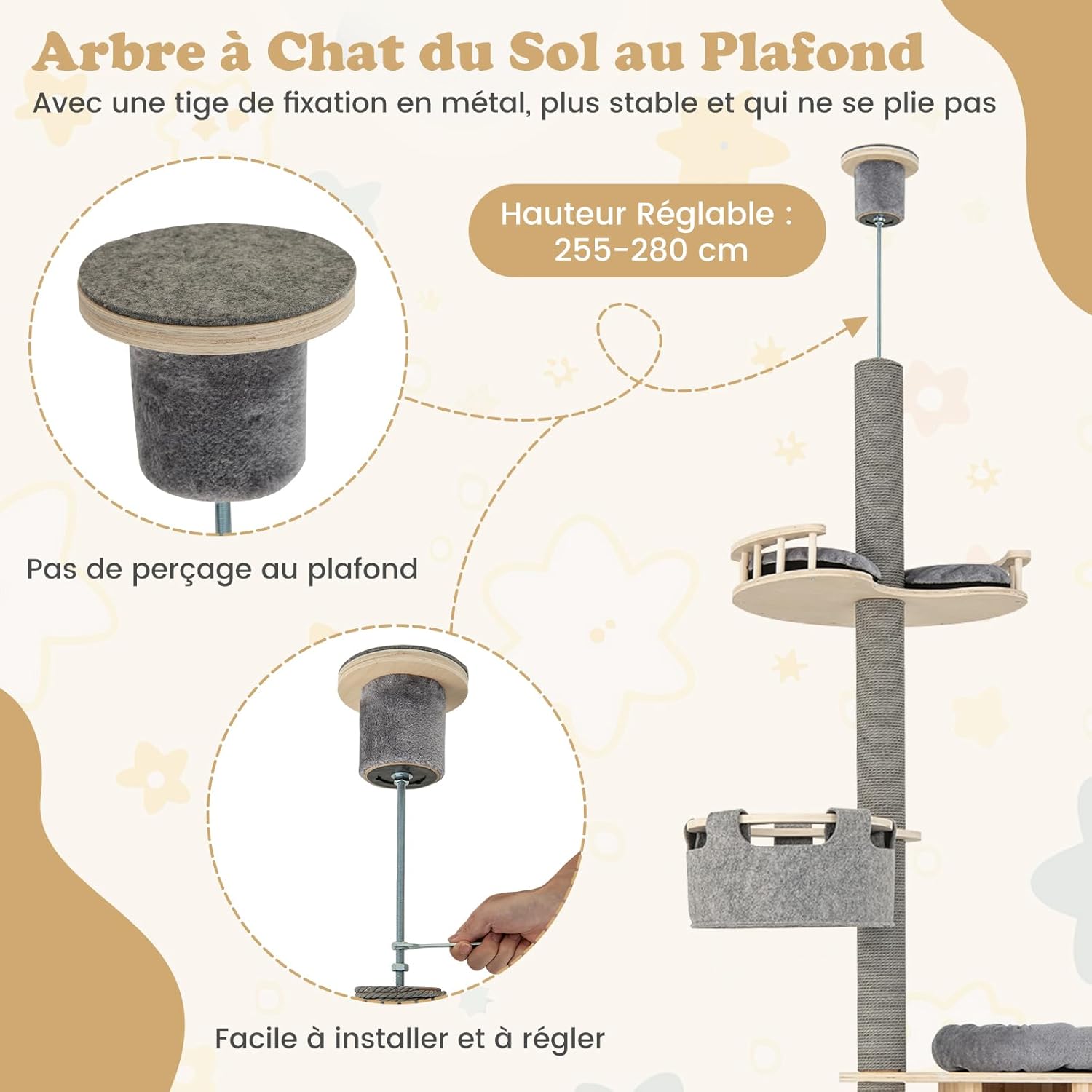 Arbre à Chat du Sol au Plafond

Avec une tige de fixation en métal, plus stable et qui ne se plie pas

Hauteur Réglable : 255-280 cm

Pas de perçage au plafond

Facile à installer et à régler