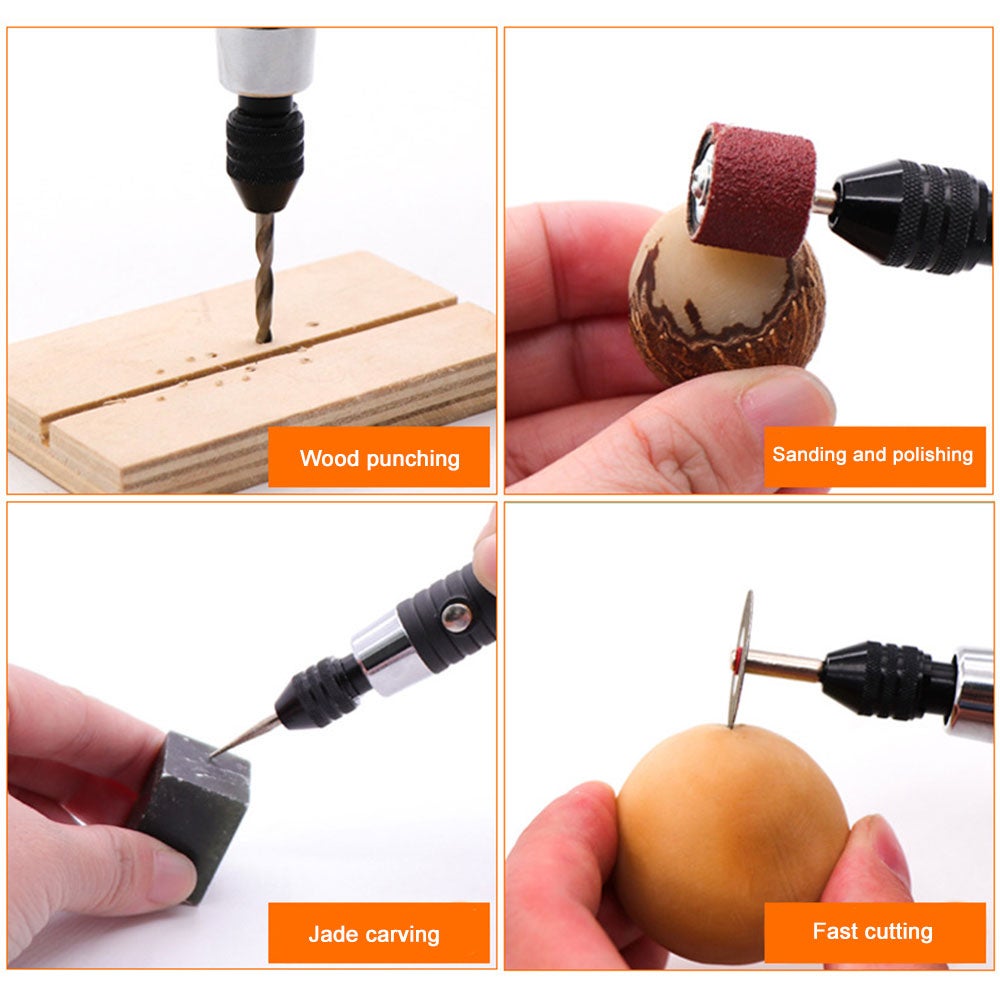 Wood punching

Sanding and polishing

Jade carving

Fast cutting