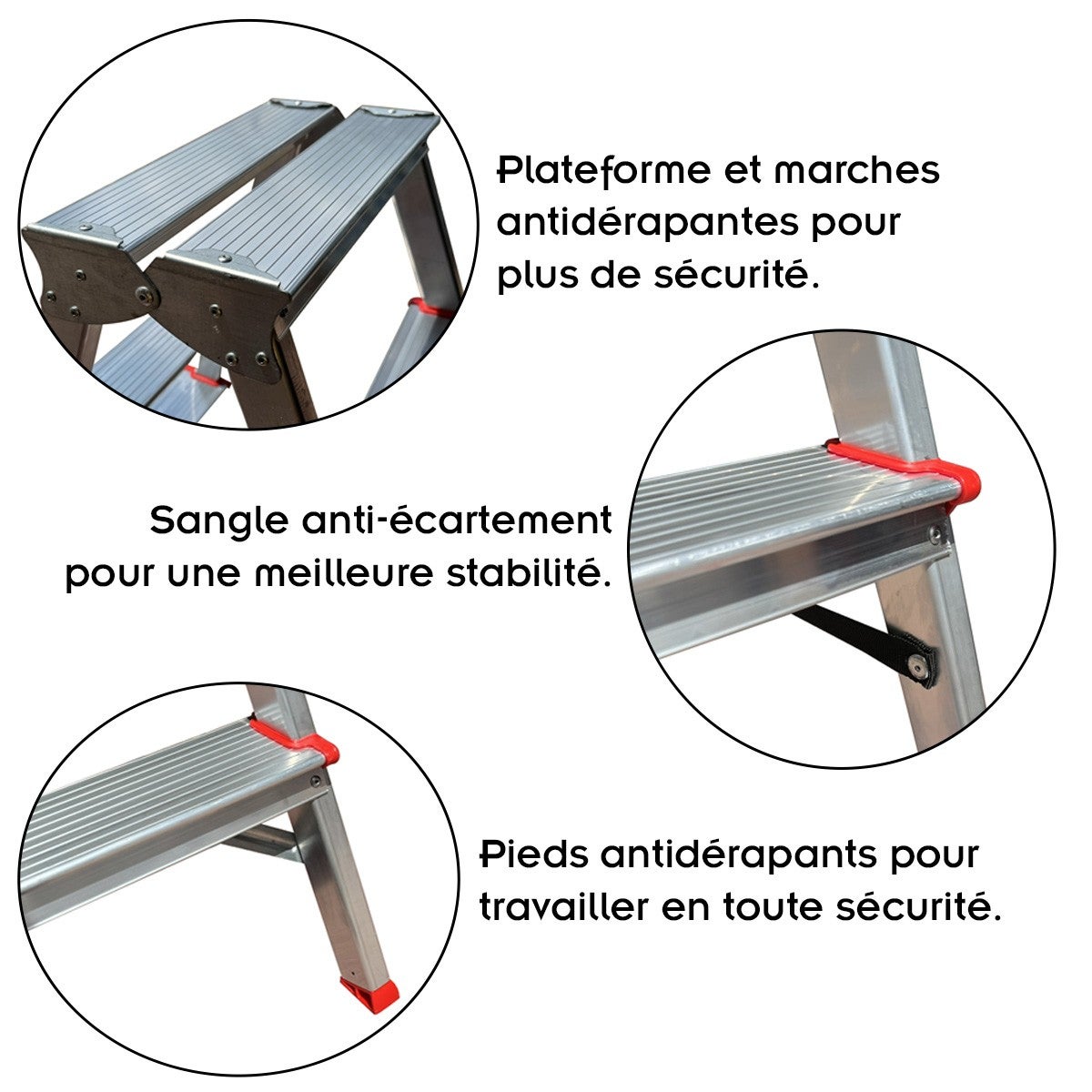 Plateforme et marches antidérapantes pour plus de sécurité.

Sangle anti-écartement pour une meilleure stabilité.

Pieds antidérapants pour travailler en toute sécurité.