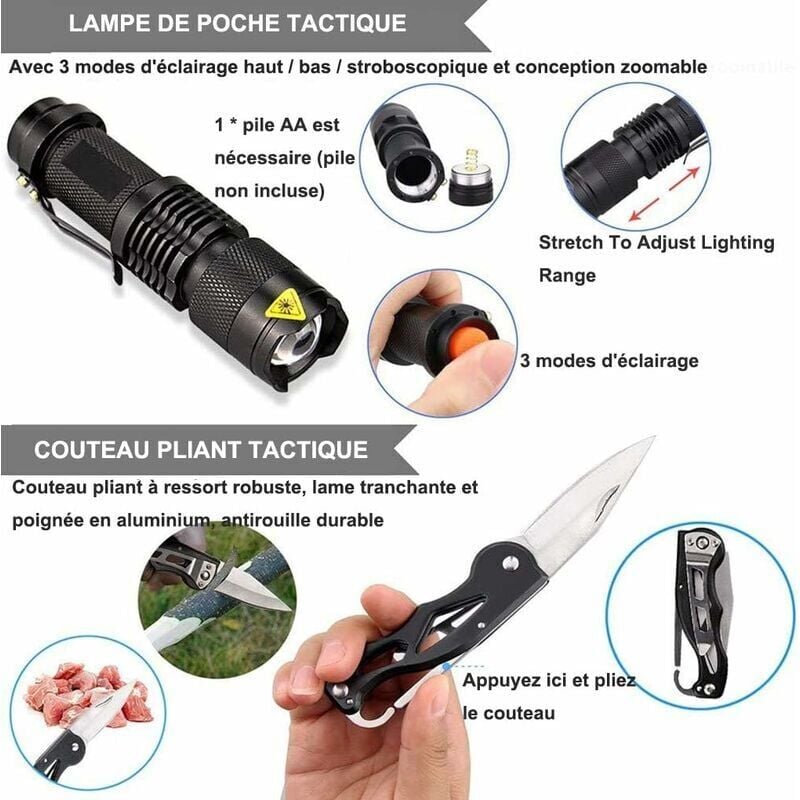 LAMPE DE POCHE TACTIQUE

Avec 3 modes d'éclairage haut / bas / stroboscopique et conception zoomable

1 * pile AA est nécessaire (pile non incluse)

Stretch To Adjust Lighting Range

3 modes d'éclairage

COUTEAU PLIANT TACTIQUE

Couteau pliant à ressort robuste, lame tranchante et poignée en aluminium, antirouille durable

Appuyez ici et pliez le couteau