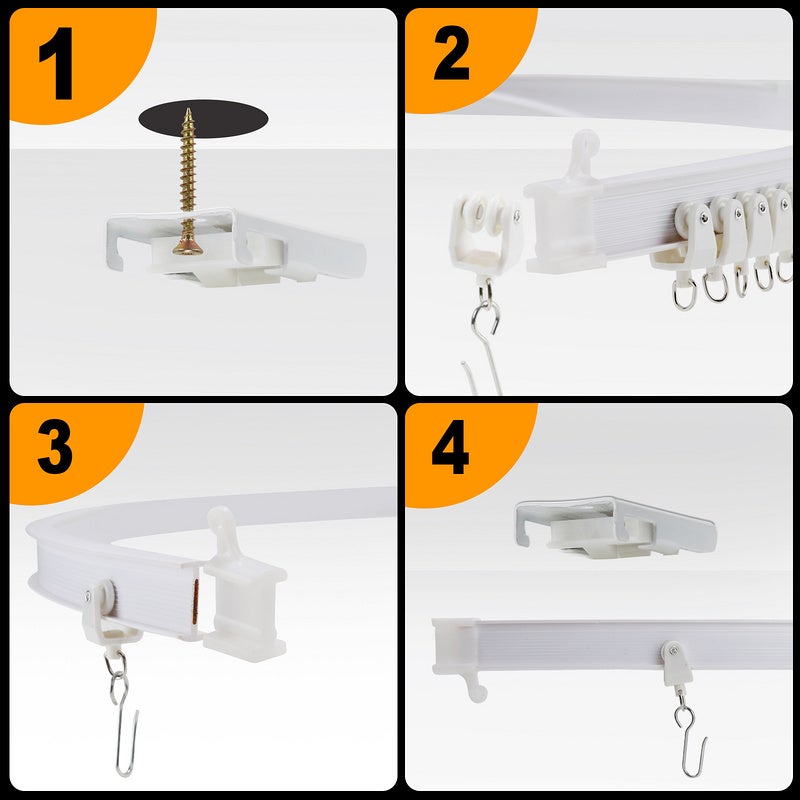 1

2

3

4