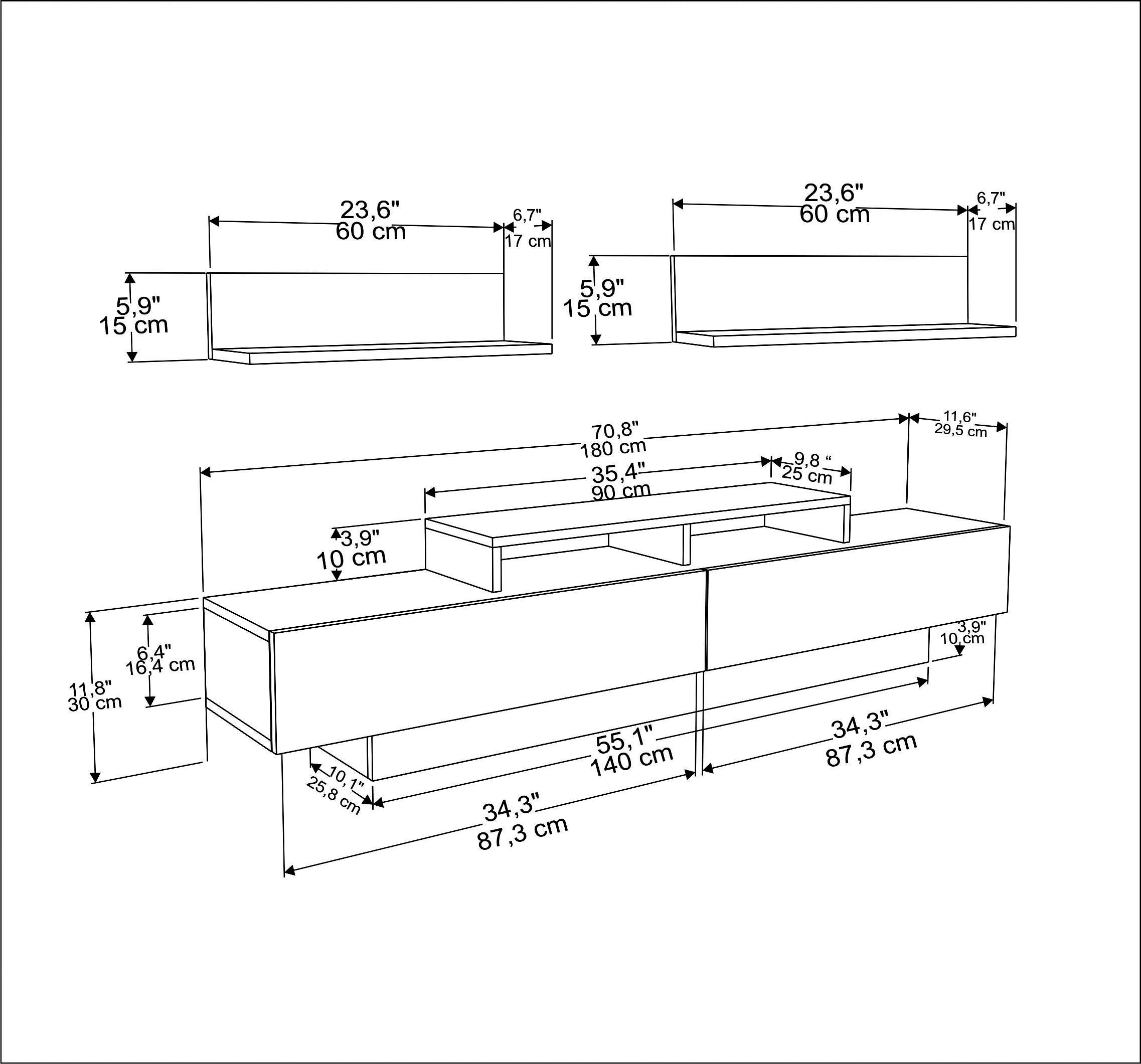 23,6"
60 cm
6,7"
17 cm
5,9"
15 cm

23,6"
60 cm
6,7"
17 cm
5,9"
15 cm

70,8"
180 cm
11,6"
29,5 cm
35,4"
90 cm
9,8 “
25 cm
3,9"
10 cm
6,4"
16,4 cm
11,8"
30 cm
3,9"
10 cm
55,1"
140 cm
34,3"
87,3 cm
10,1"
25,8 cm
34,3"
87,3 cm