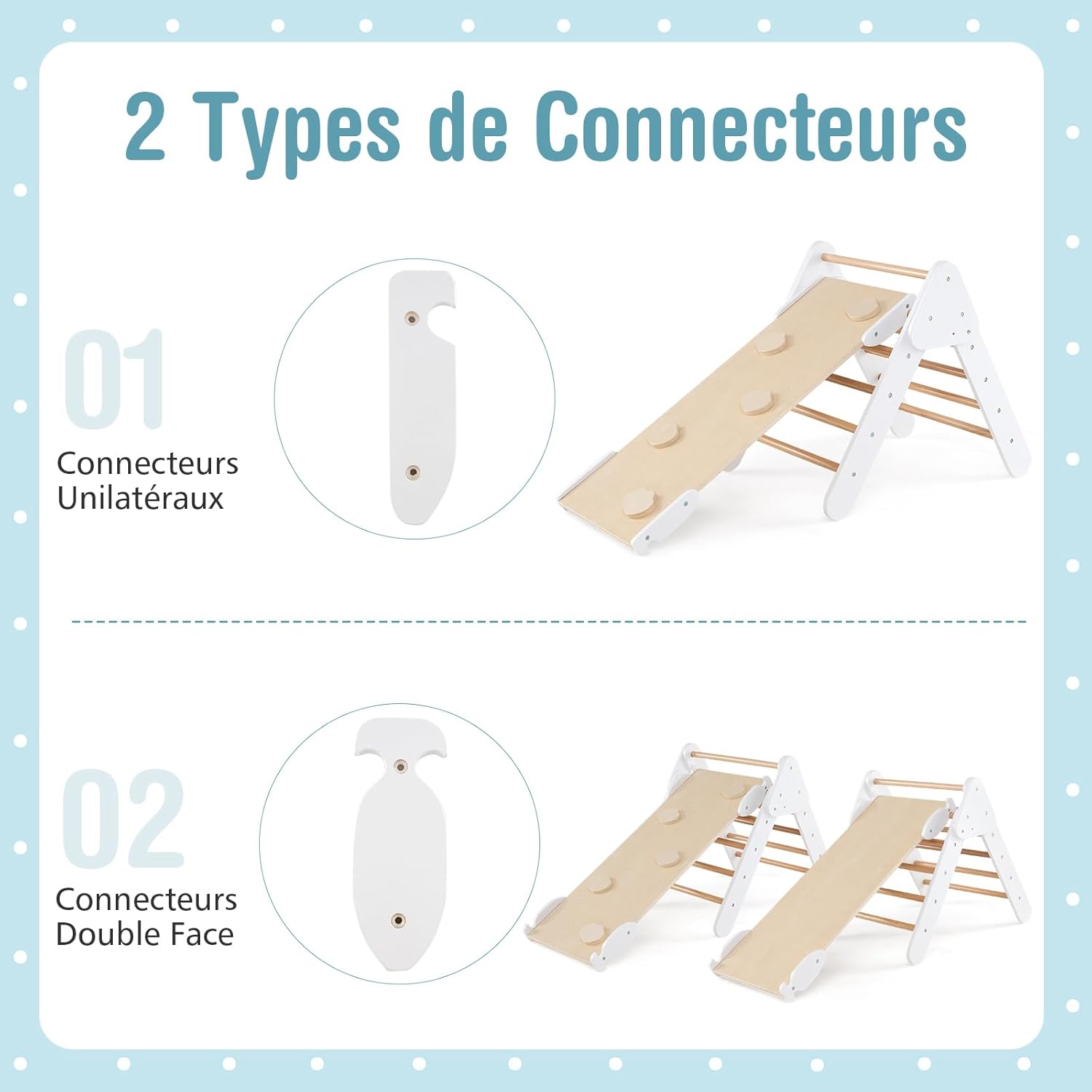 2 Types de Connecteurs

01

Connecteurs Unilatéraux

02

Connecteurs Double Face