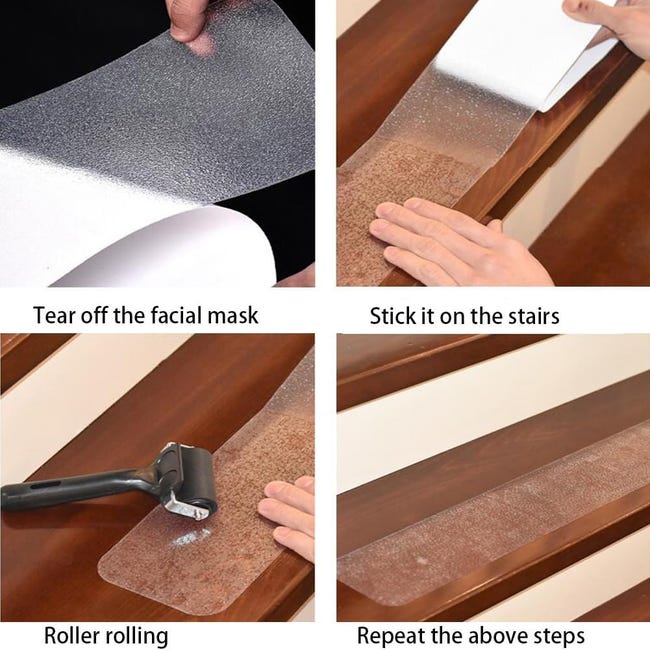 Tear off the facial mask

Stick it on the stairs

Roller rolling

Repeat the above steps