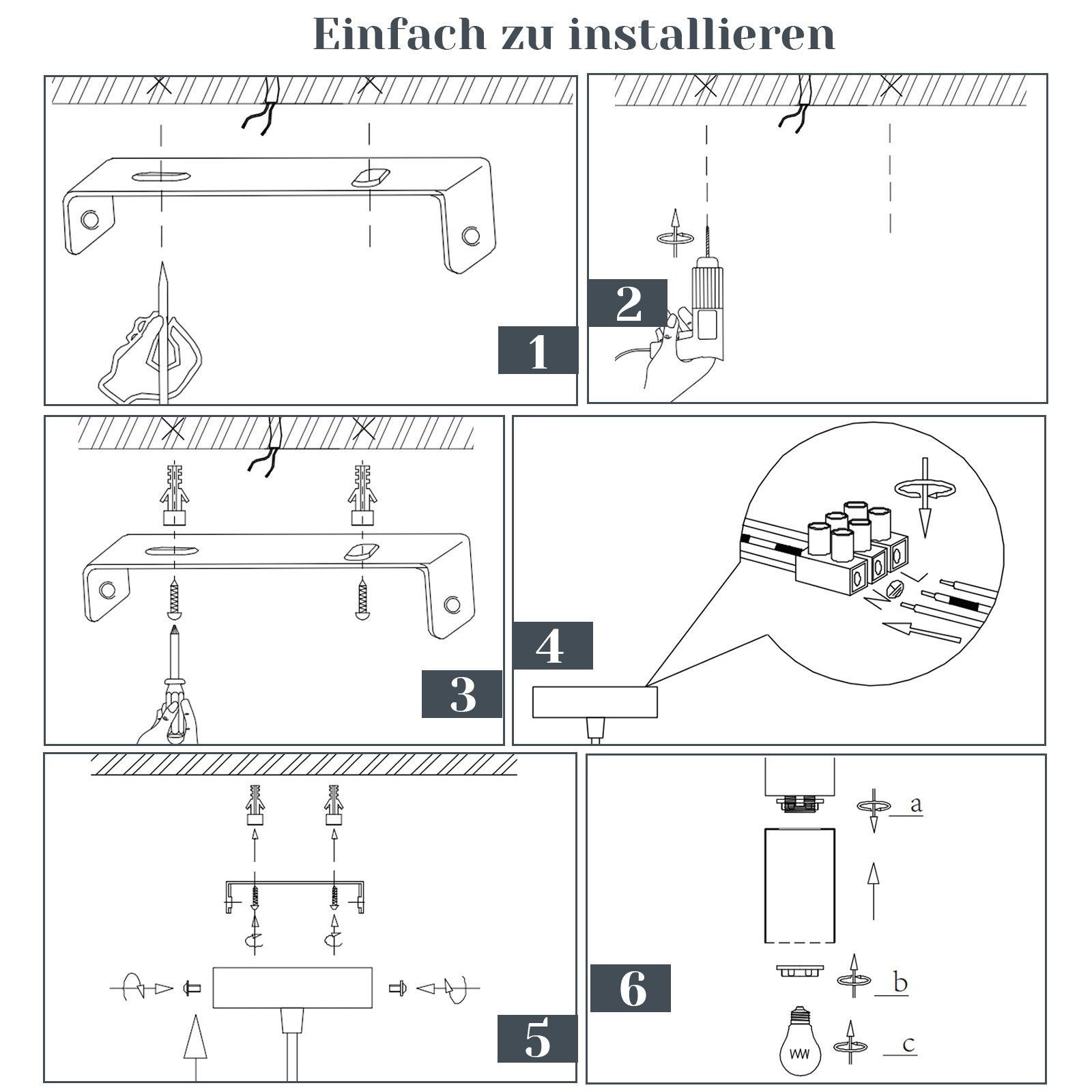 Einfach zu installieren

1

2

3

4

5

6

a

b

c