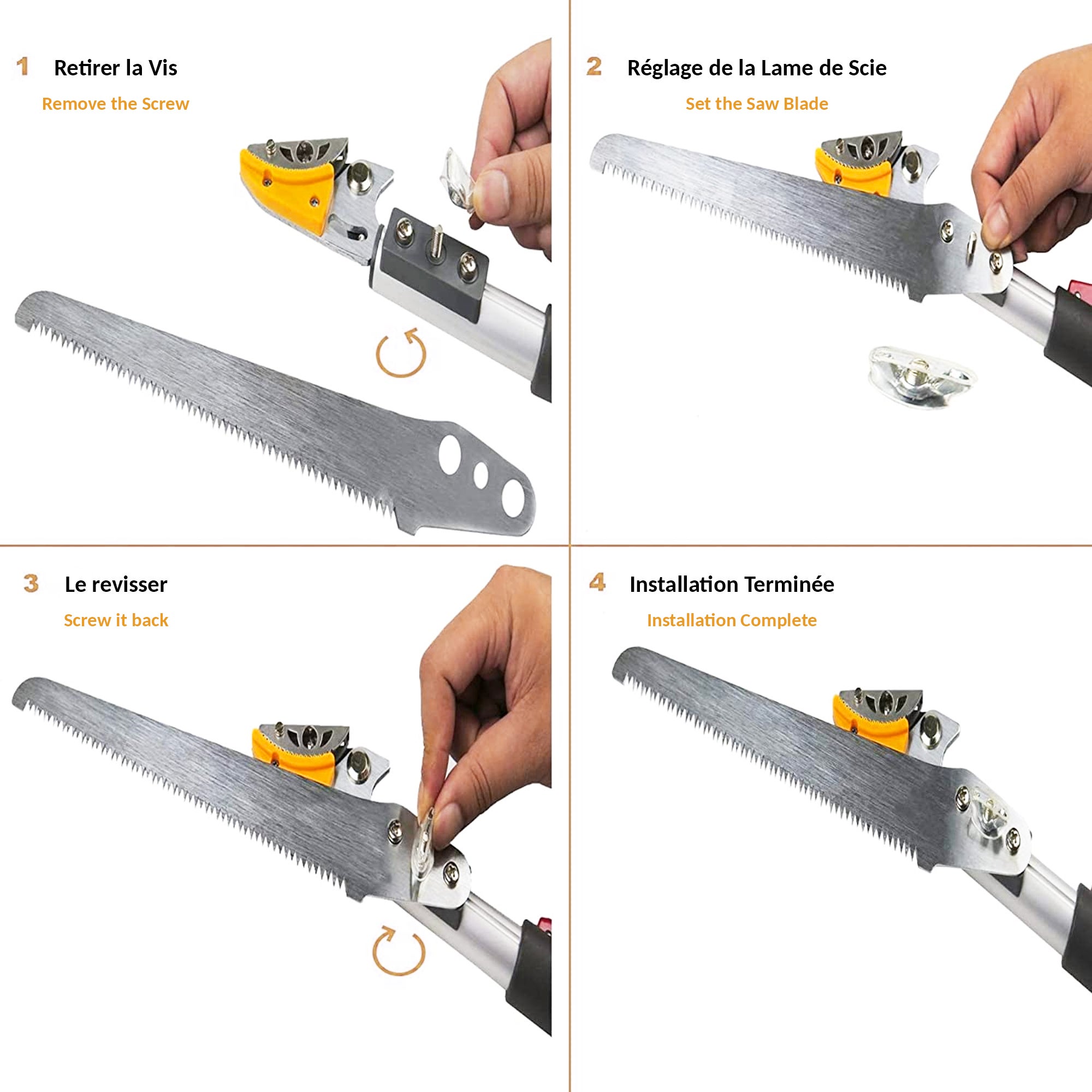 1 Retirer la Vis

Remove the Screw

2 Réglage de la Lame de Scie

Set the Saw Blade

3 Le revisser

Screw it back

4 Installation Terminée

Installation Complete