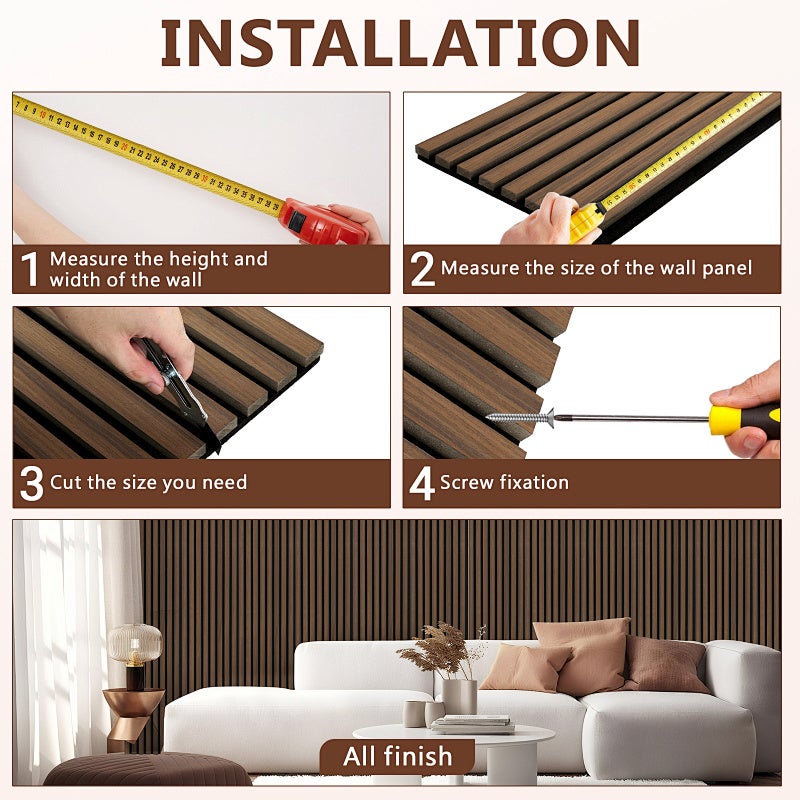 INSTALLATION

1 Measure the height and width of the wall

2 Measure the size of the wall panel

3 Cut the size you need

4 Screw fixation

All finish