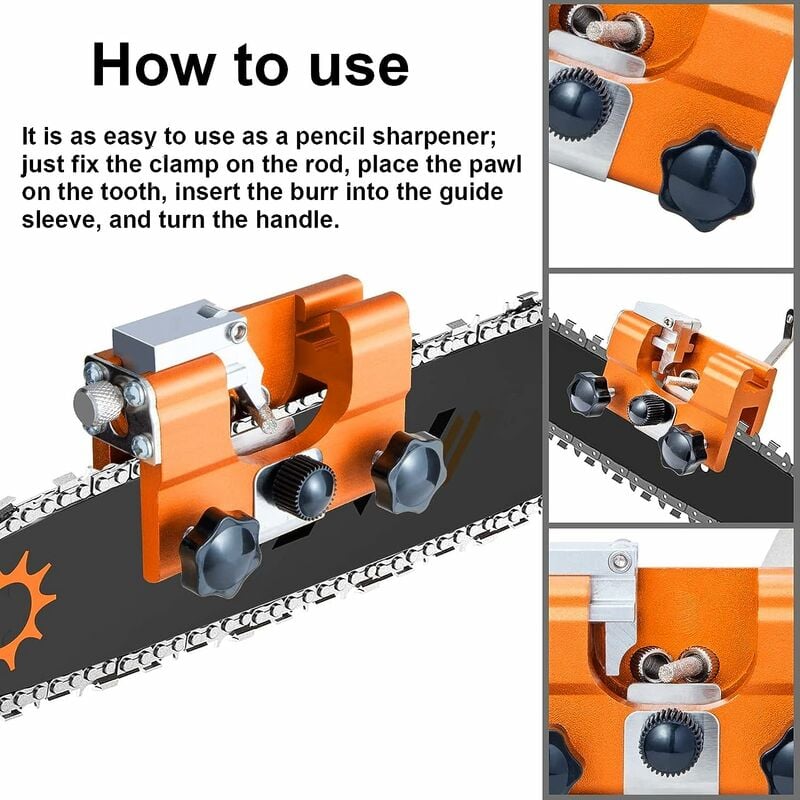 How to use

It is as easy to use as a pencil sharpener; just fix the clamp on the rod, place the pawl on the tooth, insert the burr into the guide sleeve, and turn the handle.