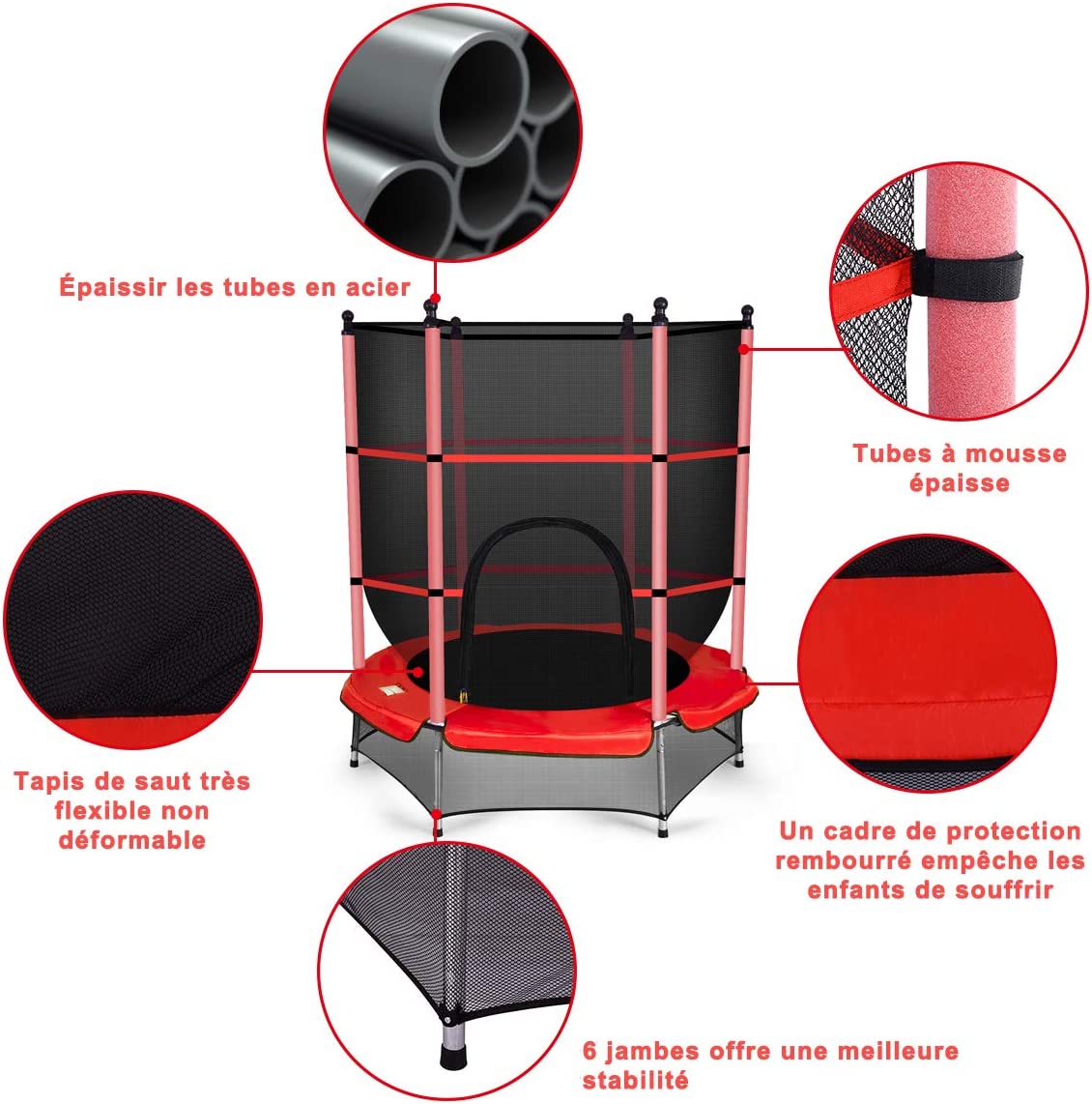 Épaissir les tubes en acier

Tubes à mousse épaisse

Tapis de saut très flexible non déformable

Un cadre de protection rembourré empêche les enfants de souffrir

6 jambes offre une meilleure stabilité