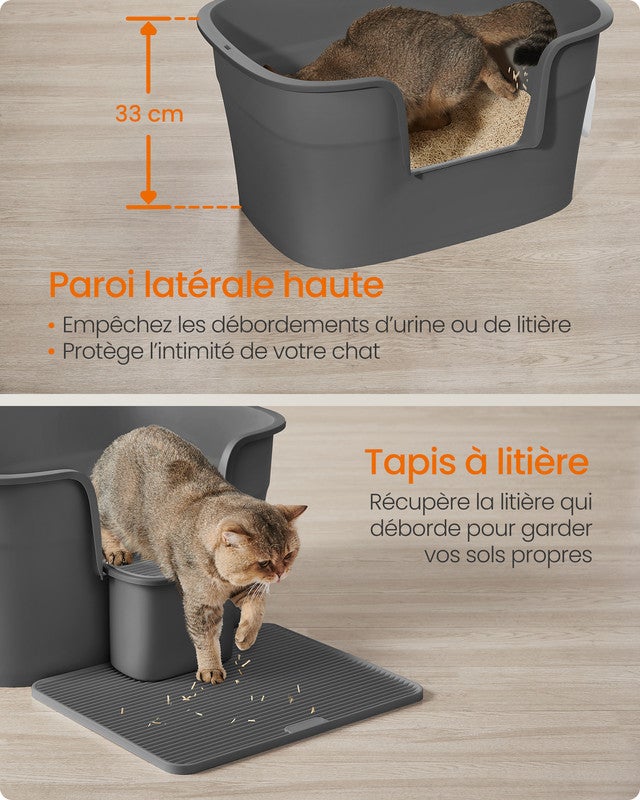 33 cm

Paroi latérale haute

• Empêchez les débordements d'urine ou de litière
• Protège l'intimité de votre chat

Tapis à litière

Récupère la litière qui déborde pour garder vos sols propres